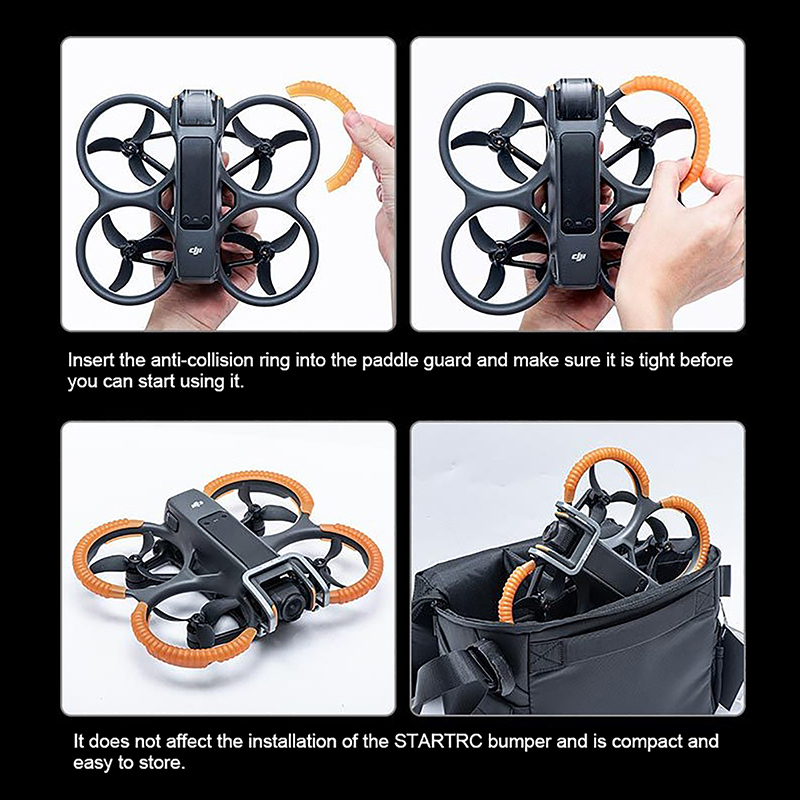 dji

dji

Insert the anti-collision ring into the paddle guard and make sure it is tight before you can start using it.

It does not affect the installation of the STARTRC bumper and is compact and easy to store.