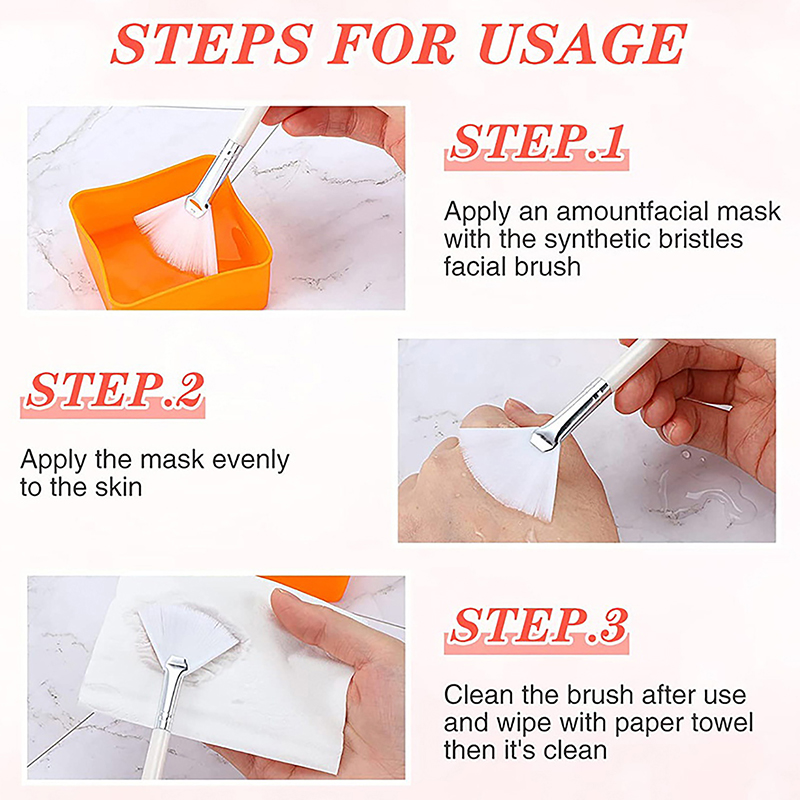 STEPS FOR USAGE

STEP.1

Apply an amountfacial mask with the synthetic bristles facial brush

STEP.2

Apply the mask evenly to the skin

STEP.3

Clean the brush after use and wipe with paper towel then it's clean