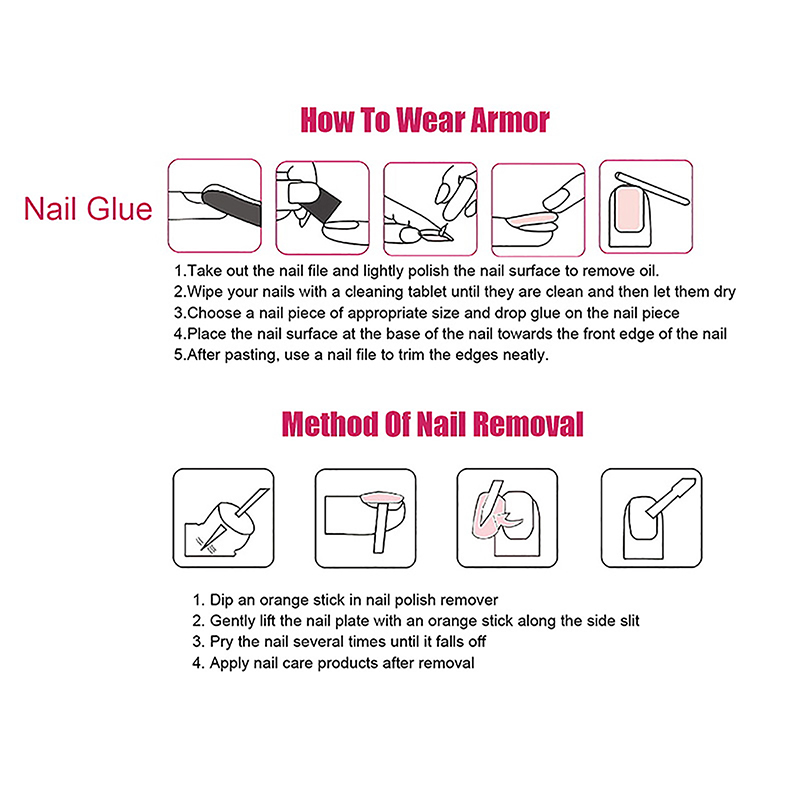 How To Wear Armor

Nail Glue

1.Take out the nail file and lightly polish the nail surface to remove oil.
2.Wipe your nails with a cleaning tablet until they are clean and then let them dry
3.Choose a nail piece of appropriate size and drop glue on the nail piece
4.Place the nail surface at the base of the nail towards the front edge of the nail
5.After pasting, use a nail file to trim the edges neatly.

Method Of Nail Removal

1. Dip an orange stick in nail polish remover
2. Gently lift the nail plate with an orange stick along the side slit
3. Pry the nail several times until it falls off
4. Apply nail care products after removal