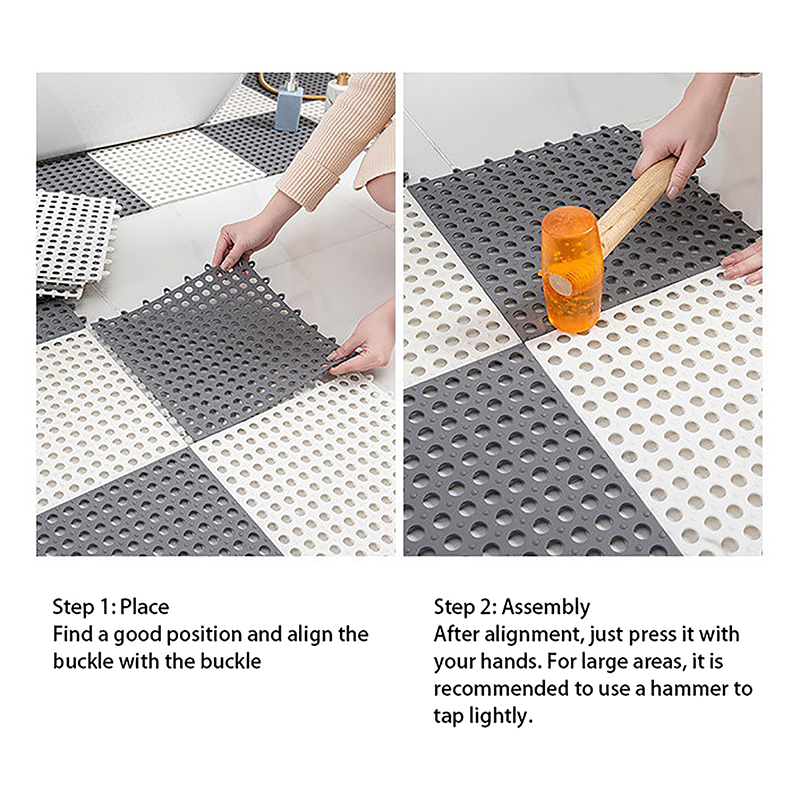 Step 1: Place
Find a good position and align the buckle with the buckle

Step 2: Assembly
After alignment, just press it with your hands. For large areas, it is recommended to use a hammer to tap lightly.