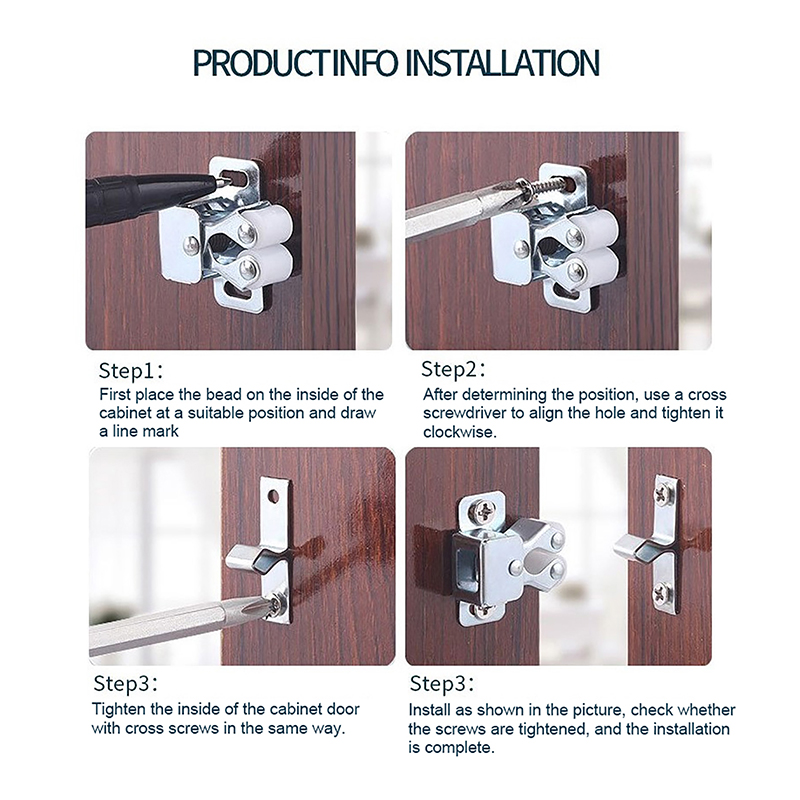 PRODUCTINFO INSTALLATION

Step1:
First place the bead on the inside of the cabinet at a suitable position and draw a line mark

Step2:
After determining the position, use a cross screwdriver to align the hole and tighten it clockwise.

Step3:
Tighten the inside of the cabinet door with cross screws in the same way.

Step3:
Install as shown in the picture, check whether the screws are tightened, and the installation is complete.