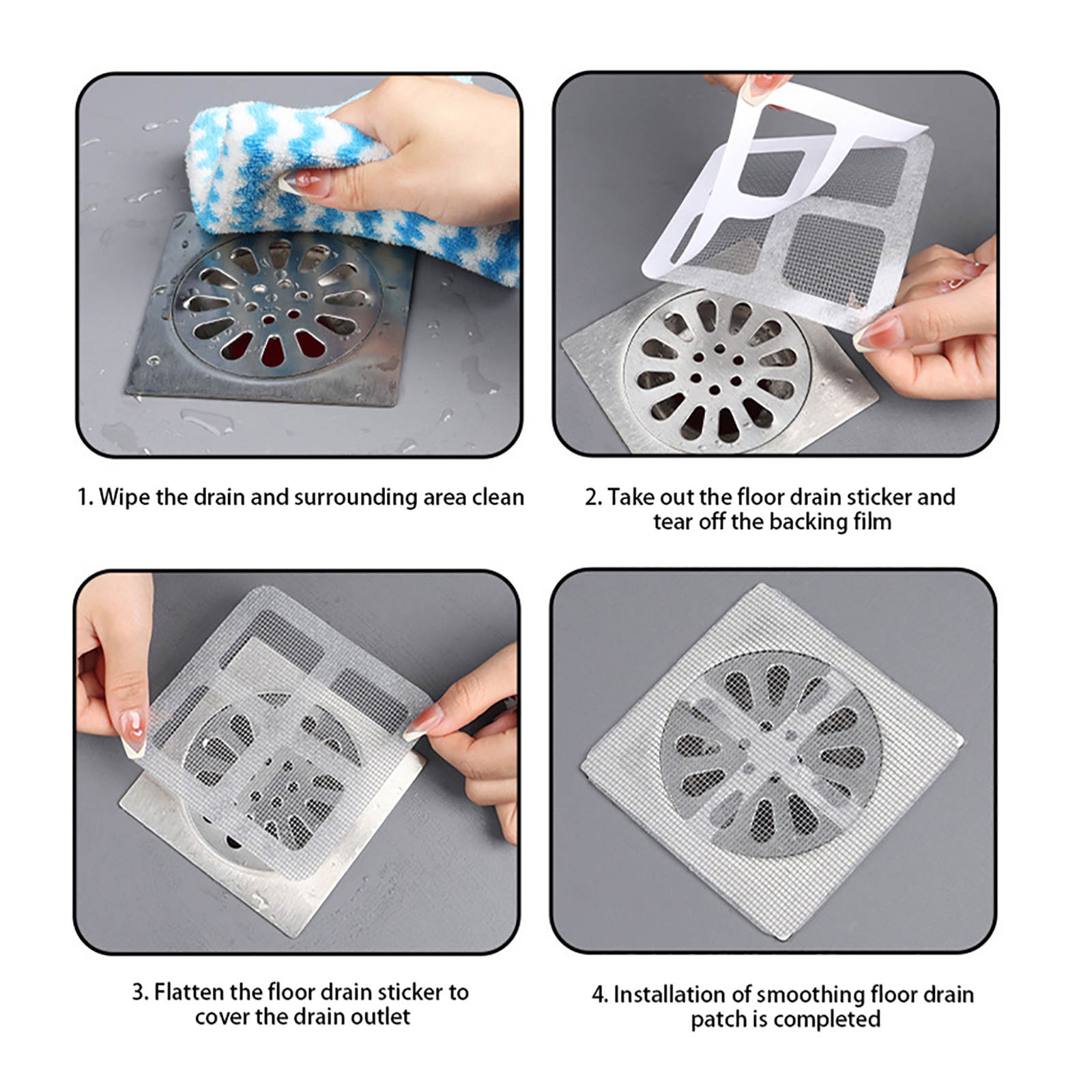 1. Wipe the drain and surrounding area clean

2. Take out the floor drain sticker and tear off the backing film

3. Flatten the floor drain sticker to cover the drain outlet

4. Installation of smoothing floor drain patch is completed