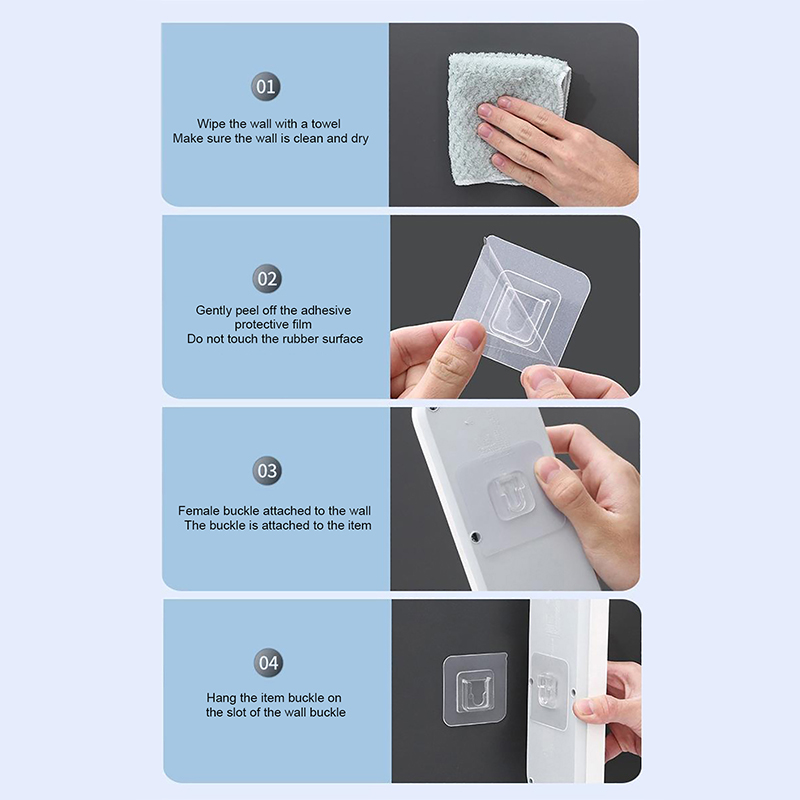 01

Wipe the wall with a towel
Make sure the wall is clean and dry

02

Gently peel off the adhesive protective film
Do not touch the rubber surface

03

Female buckle attached to the wall
The buckle is attached to the item

04

Hang the item buckle on the slot of the wall buckle