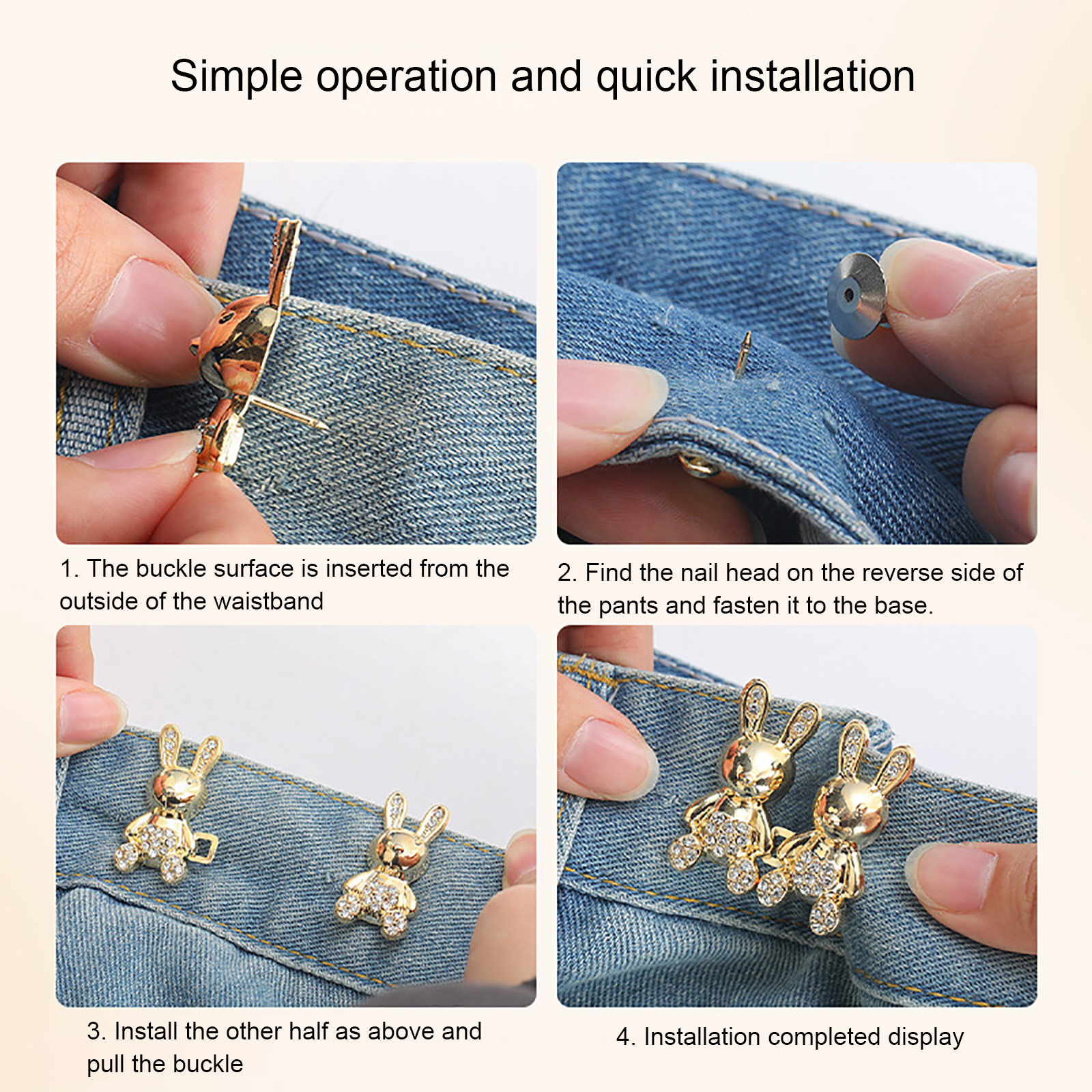 Simple operation and quick installation

1. The buckle surface is inserted from the outside of the waistband

2. Find the nail head on the reverse side of the pants and fasten it to the base.

3. Install the other half as above and pull the buckle

4. Installation completed display