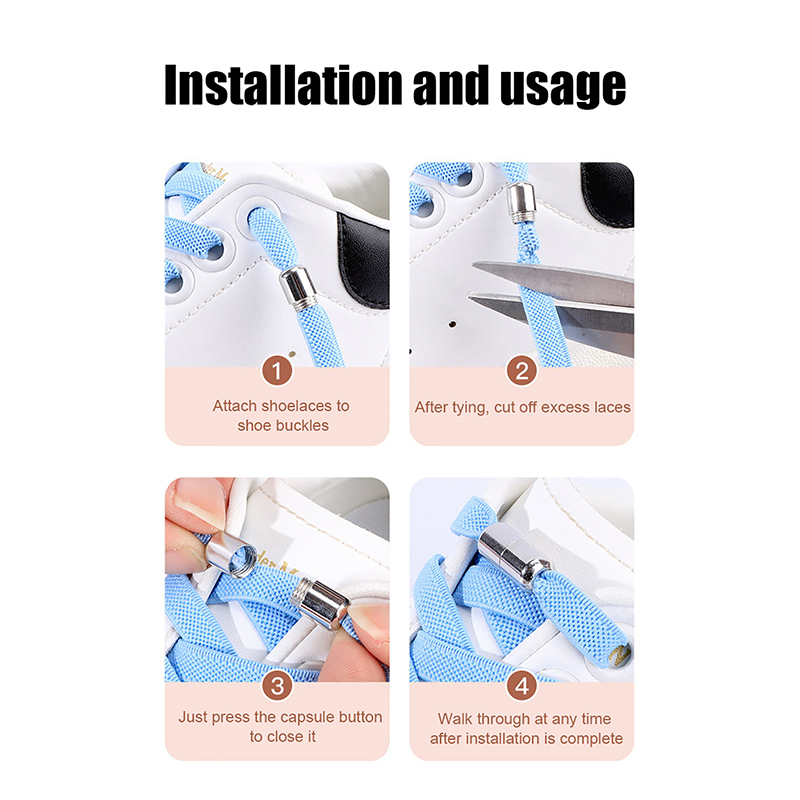 Installation and usage

1
Attach shoelaces to shoe buckles

2
After tying, cut off excess laces

3
Just press the capsule button to close it

4
Walk through at any time after installation is complete