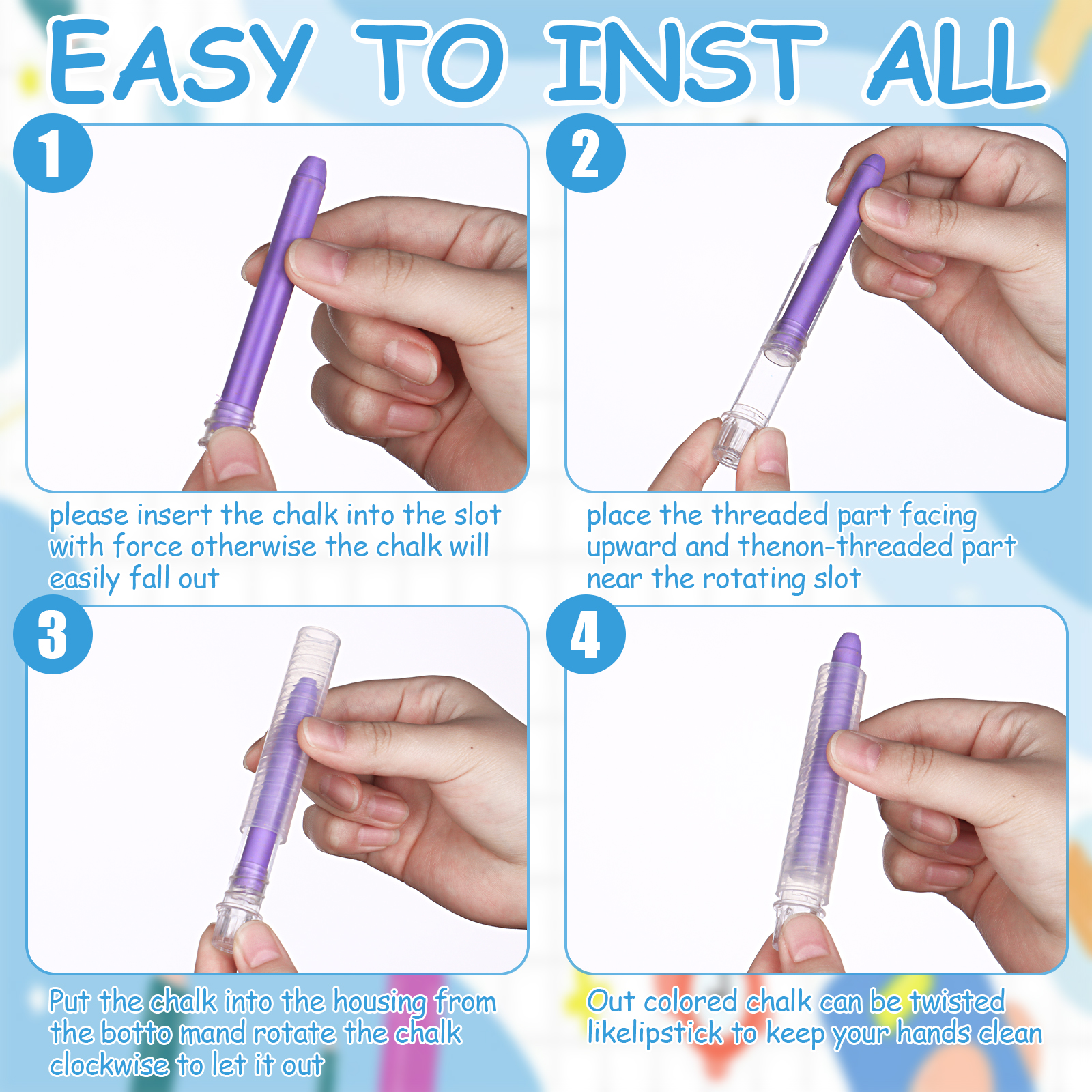 EASY TO INST ALL

1

please insert the chalk into the slot with force otherwise the chalk will easily fall out

2

place the threaded part facing upward and thenon-threaded part near the rotating slot

3

Put the chalk into the housing from the botto mand rotate the chalk clockwise to let it out

4

Out colored chalk can be twisted likelipstick to keep your hands clean