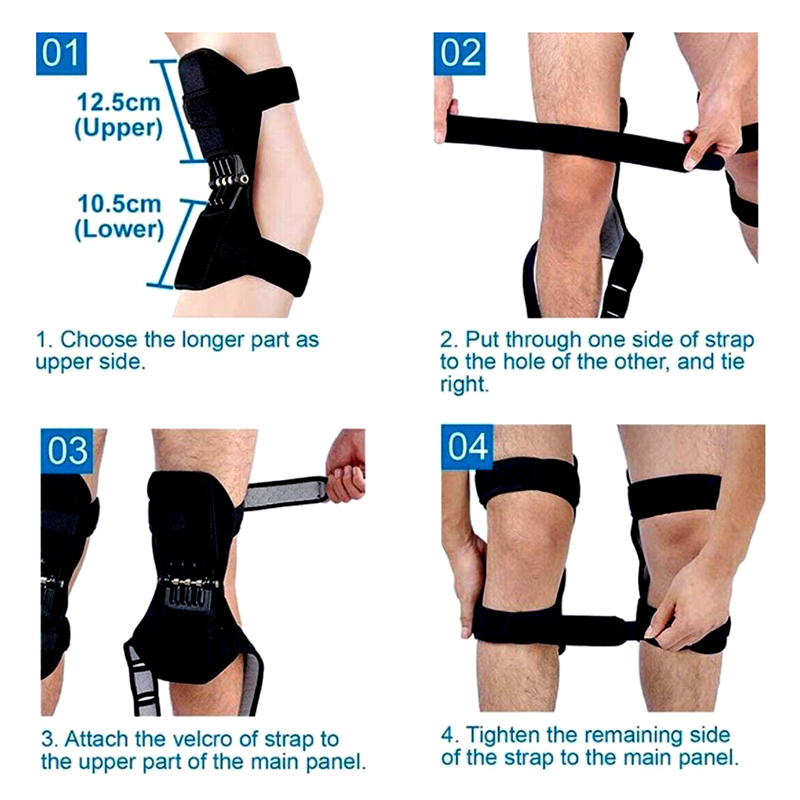 01

12.5cm
(Upper)

10.5cm
(Lower)

1. Choose the longer part as upper side.

02

2. Put through one side of strap to the hole of the other, and tie right.

03

3. Attach the velcro of strap to the upper part of the main panel.

04

4. Tighten the remaining side of the strap to the main panel.