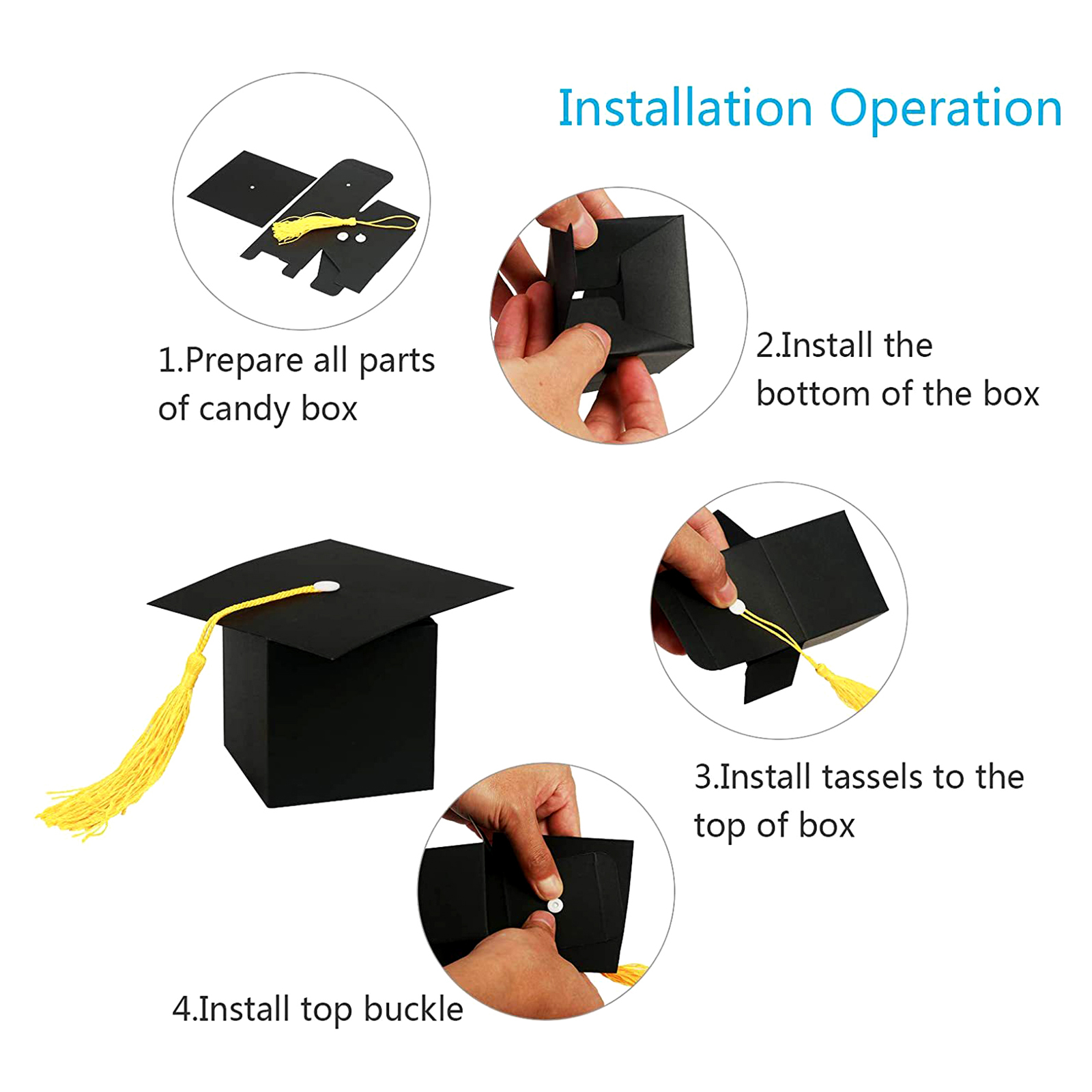 Installation Operation

1.Prepare all parts of candy box

2.Install the bottom of the box

3.Install tassels to the top of box

4.Install top buckle