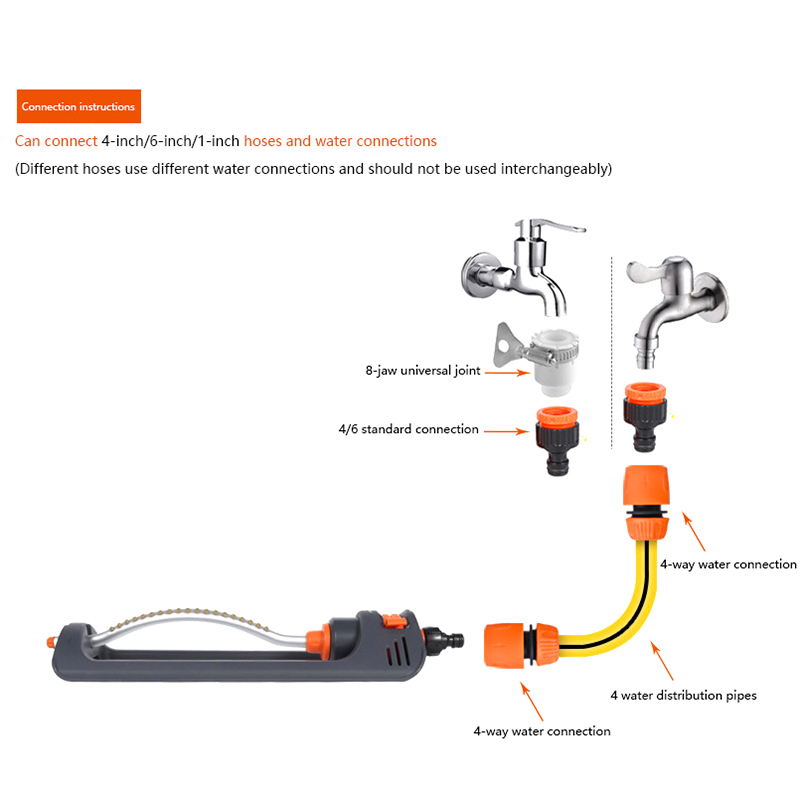 Connection instructions

Can connect 4-inch/6-inch/1-inch hoses and water connections

(Different hoses use different water connections and should not be used interchangeably)

8-jaw universal joint

4/6 standard connection

4-way water connection

4 water distribution pipes

4-way water connection