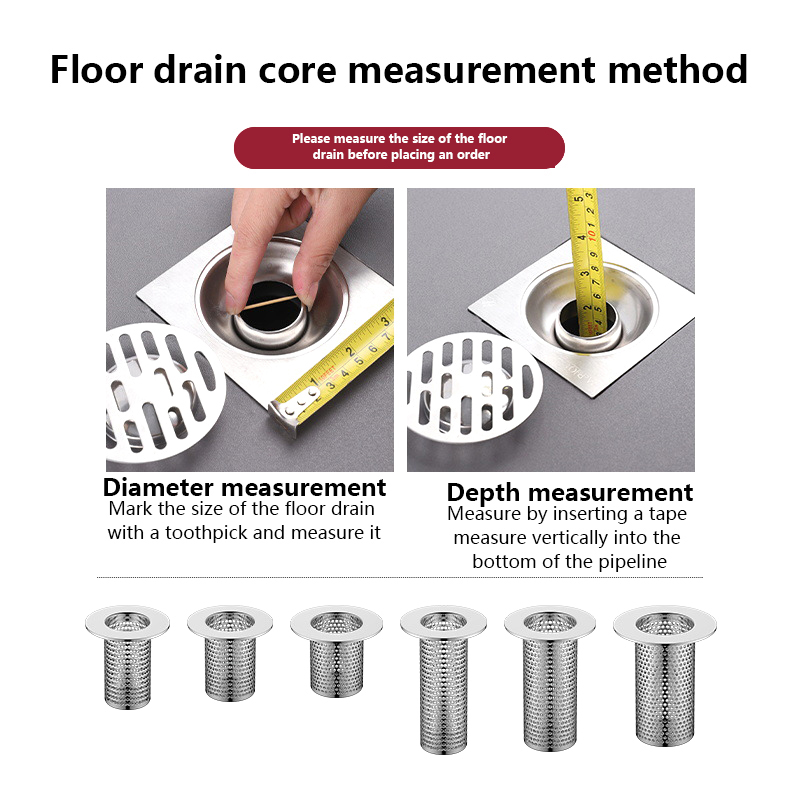 Floor drain core measurement method

Please measure the size of the floor drain before placing an order

Diameter measurement
Mark the size of the floor drain with a toothpick and measure it

Depth measurement
Measure by inserting a tape measure vertically into the bottom of the pipeline