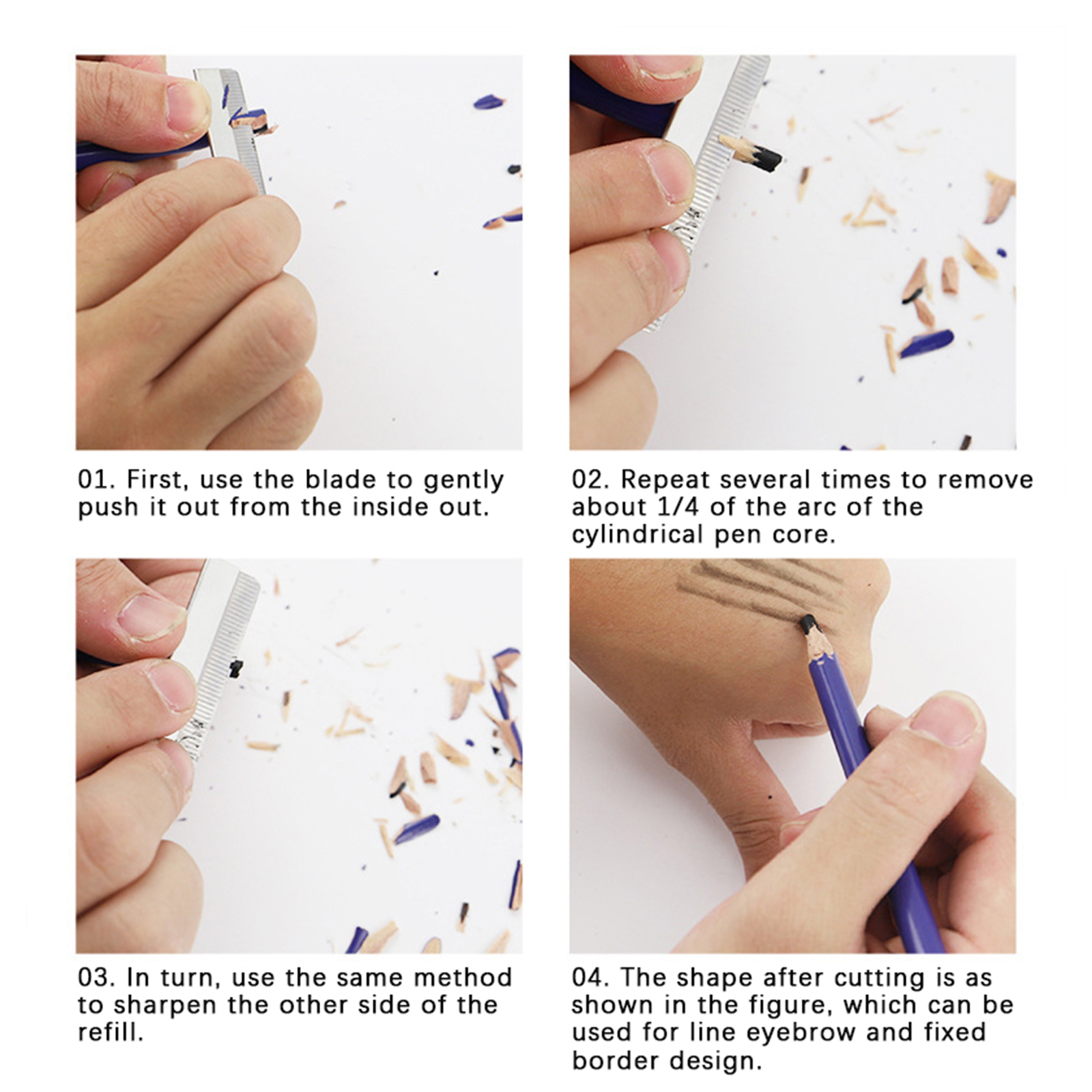 01. First, use the blade to gently push it out from the inside out.

02. Repeat several times to remove about 1/4 of the arc of the cylindrical pen core.

03. In turn, use the same method to sharpen the other side of the refill.

04. The shape after cutting is as shown in the figure, which can be used for line eyebrow and fixed border design.