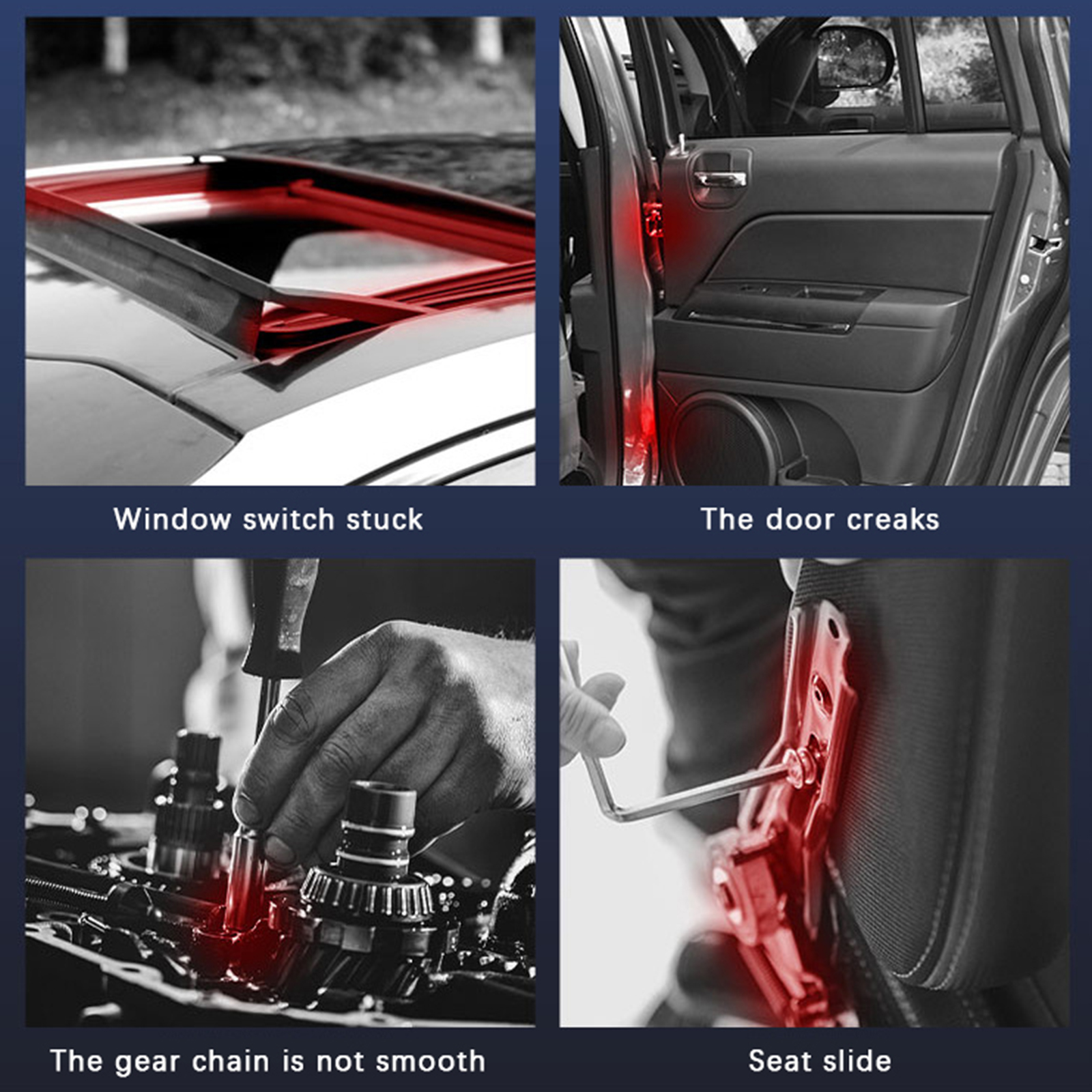 Window switch stuck

The door creaks

The gear chain is not smooth

Seat slide