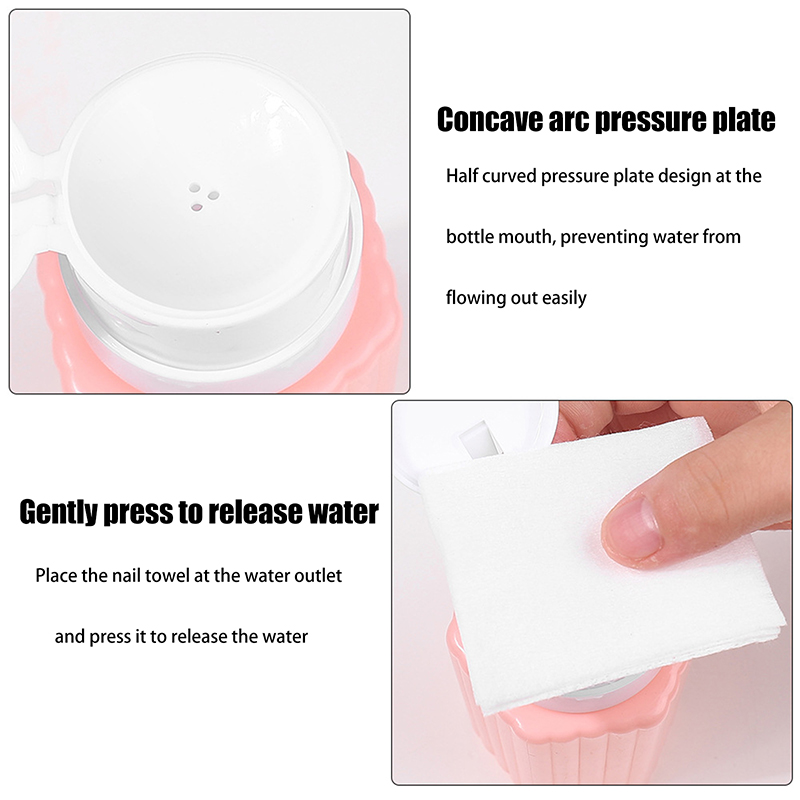 Concave arc pressure plate

Half curved pressure plate design at the bottle mouth, preventing water from flowing out easily

Gently press to release water

Place the nail towel at the water outlet and press it to release the water