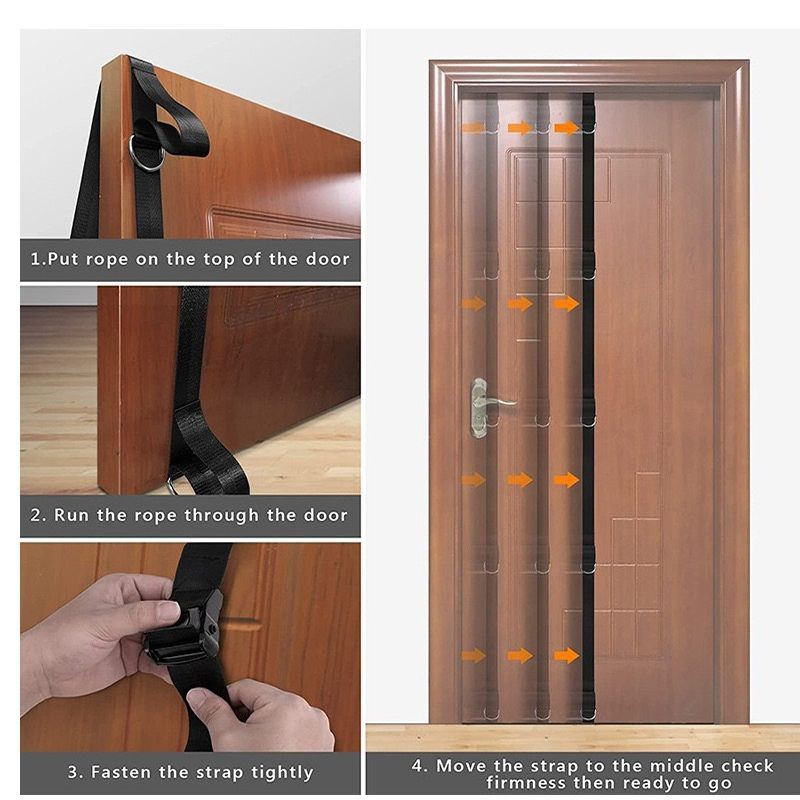 1.Put rope on the top of the door

2. Run the rope through the door

3. Fasten the strap tightly

4. Move the strap to the middle check firmness then ready to go