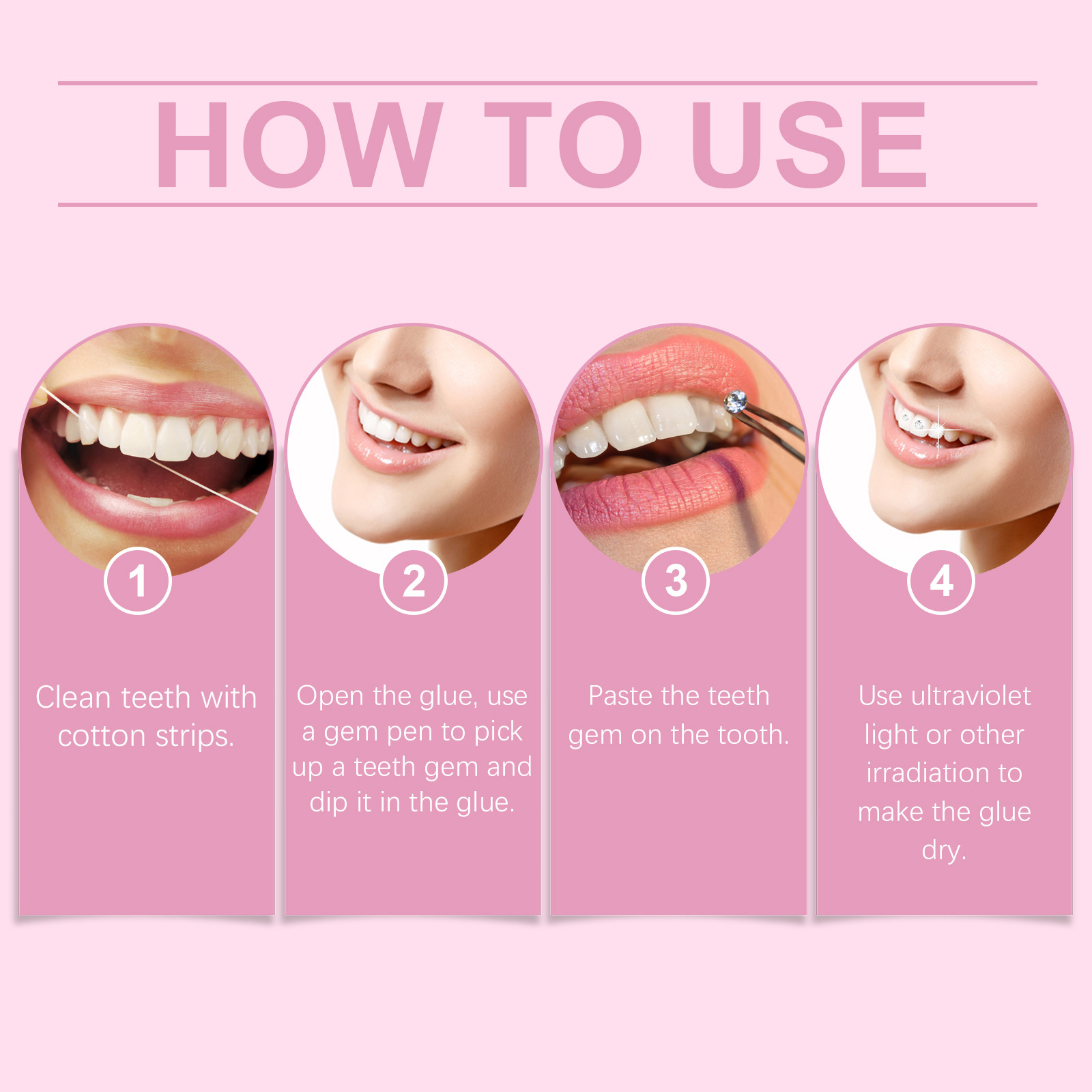 HOW TO USE

1

Clean teeth with cotton strips.

2

Open the glue, use a gem pen to pick up a teeth gem and dip it in the glue.

3

Paste the teeth gem on the tooth.

4

Use ultraviolet light or other irradiation to make the glue dry.