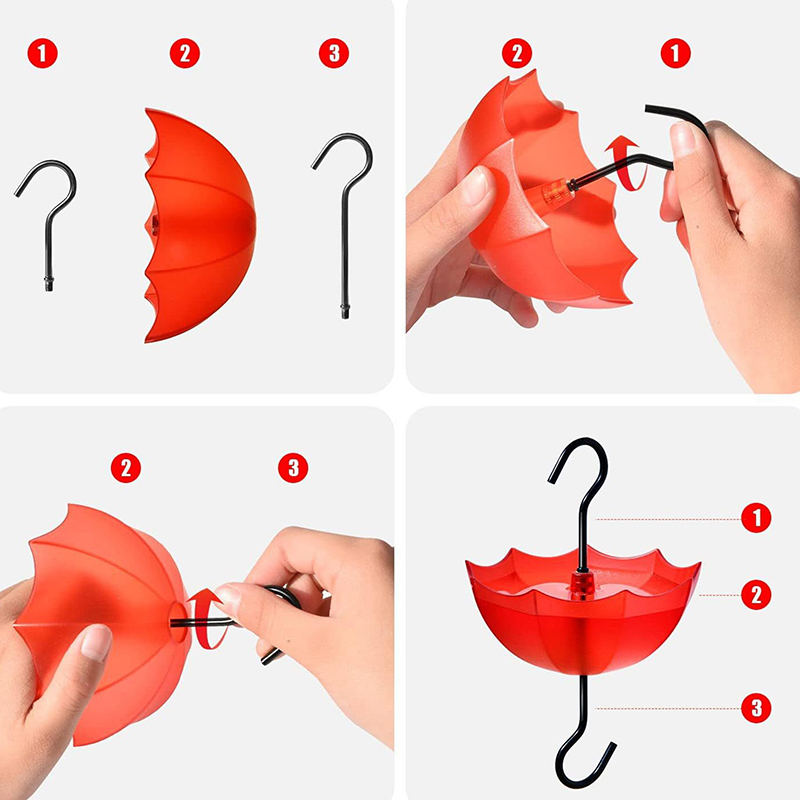 1 2 3

2 1

2 3

1
2
3