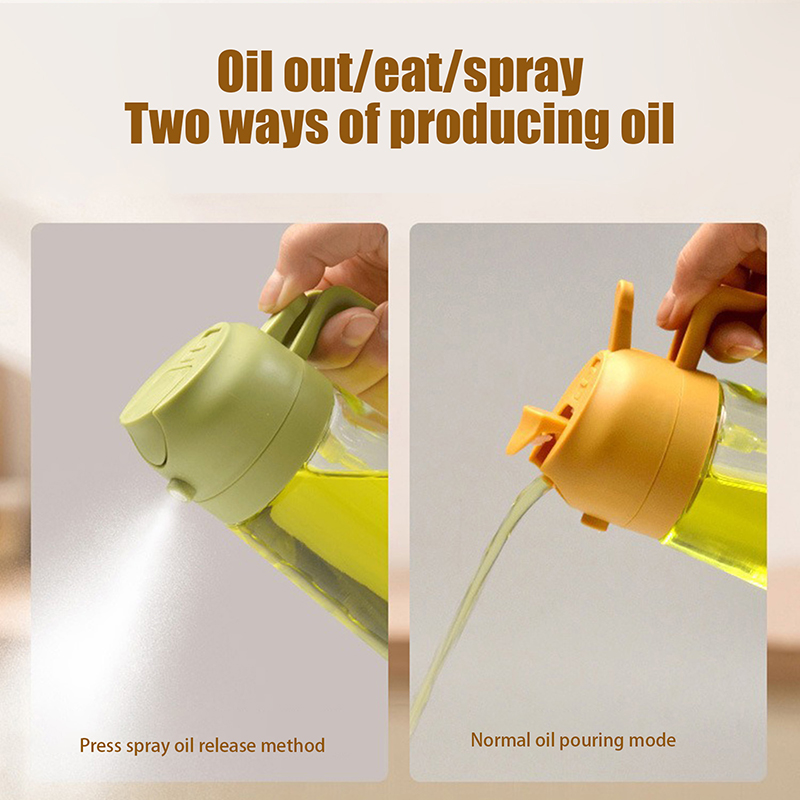 Oil out/eat/spray
Two ways of producing oil

Press spray oil release method

Normal oil pouring mode