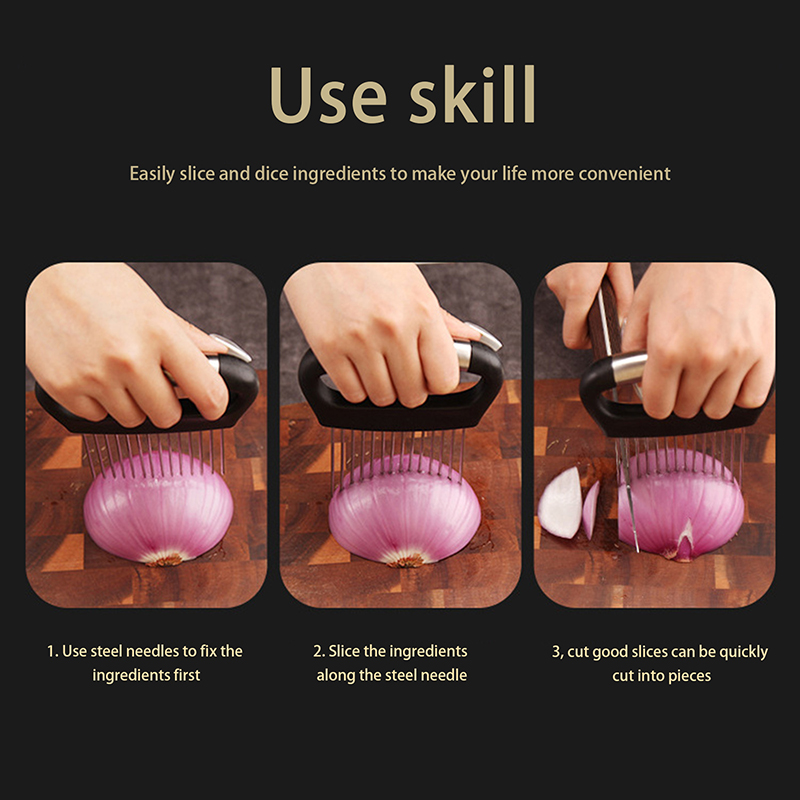 Use skill

Easily slice and dice ingredients to make your life more convenient

1. Use steel needles to fix the ingredients first

2. Slice the ingredients along the steel needle

3, cut good slices can be quickly cut into pieces