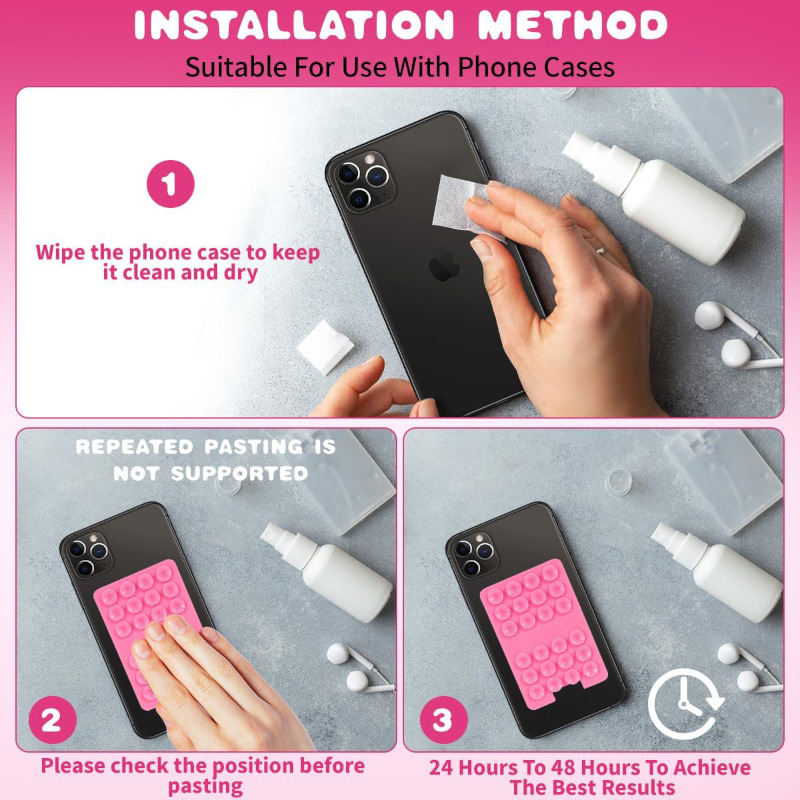 INSTALLATION METHOD

Suitable For Use With Phone Cases

1

Wipe the phone case to keep it clean and dry

REPEATED PASTING IS NOT SUPPORTED

2

Please check the position before pasting

3

24 Hours To 48 Hours To Achieve The Best Results