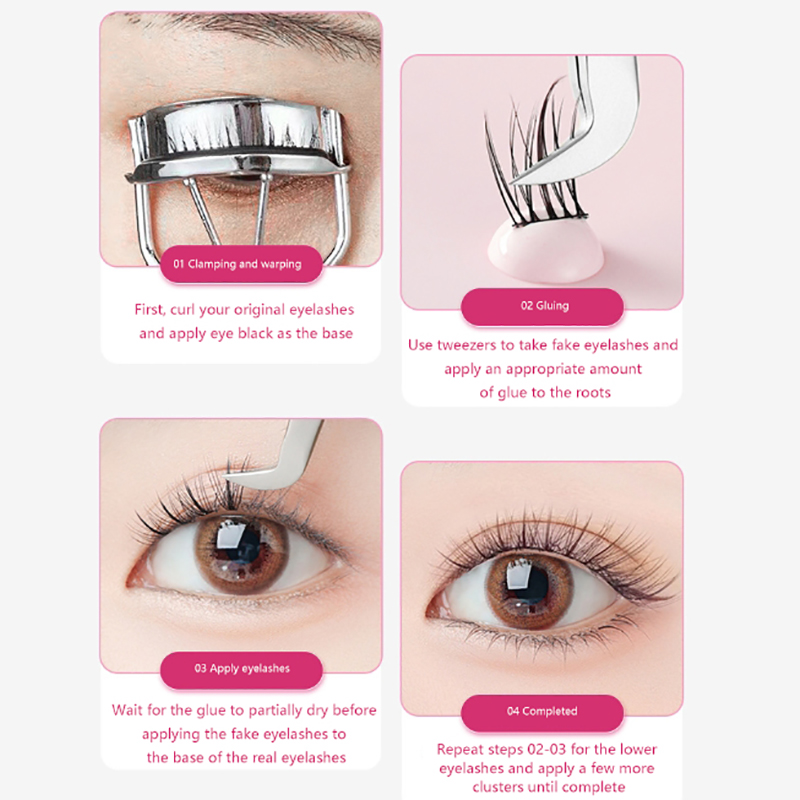 01 Clamping and warping

First, curl your original eyelashes and apply eye black as the base

02 Gluing

Use tweezers to take fake eyelashes and apply an appropriate amount of glue to the roots

03 Apply eyelashes

Wait for the glue to partially dry before applying the fake eyelashes to the base of the real eyelashes

04 Completed

Repeat steps 02-03 for the lower eyelashes and apply a few more clusters until complete