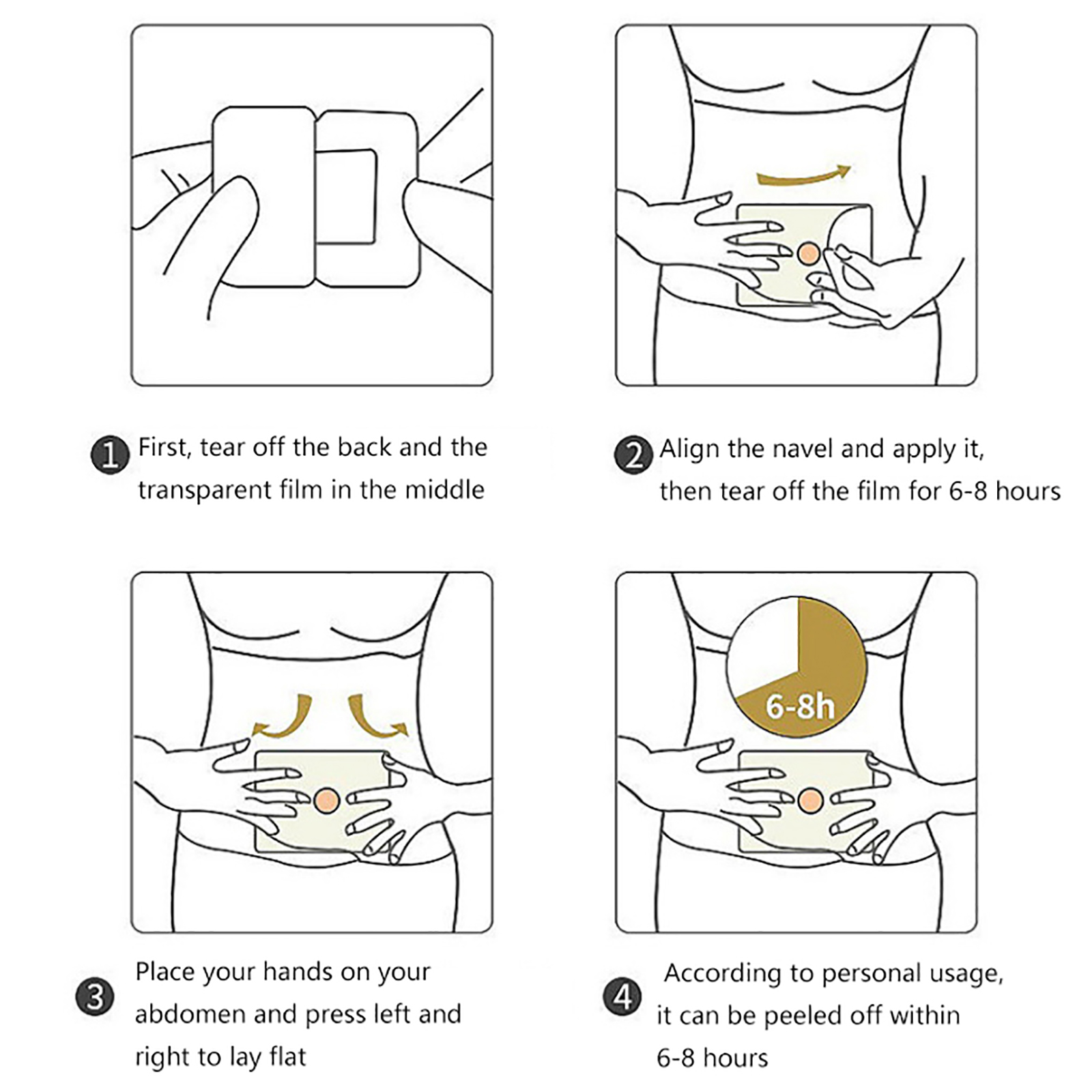 1 First, tear off the back and the transparent film in the middle

2 Align the navel and apply it, then tear off the film for 6-8 hours

3 Place your hands on your abdomen and press left and right to lay flat

6-8h

4 According to personal usage, it can be peeled off within 6-8 hours