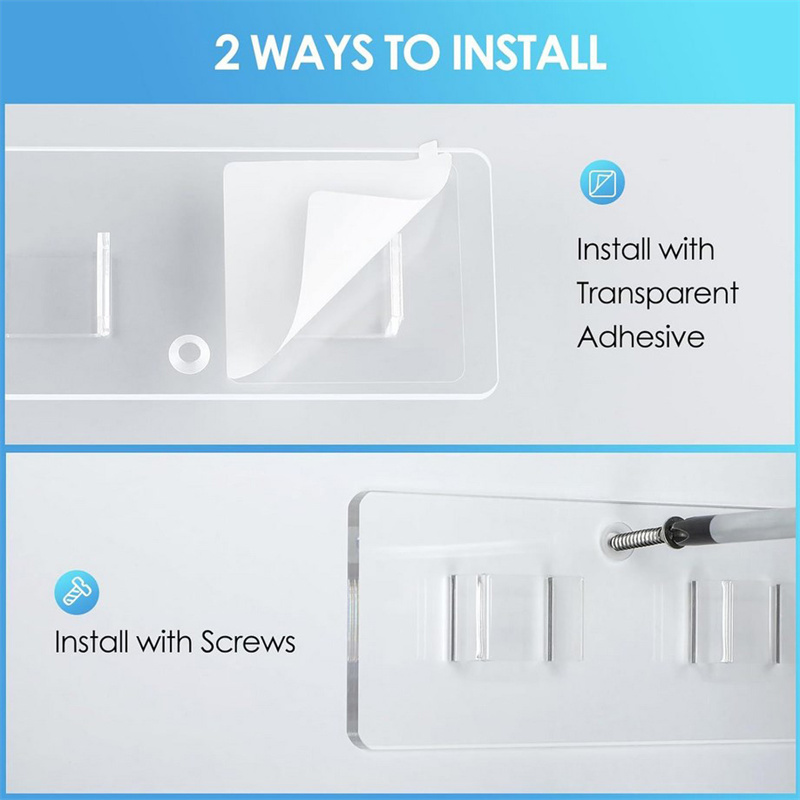 2 WAYS TO INSTALL

Install with Transparent Adhesive

Install with Screws