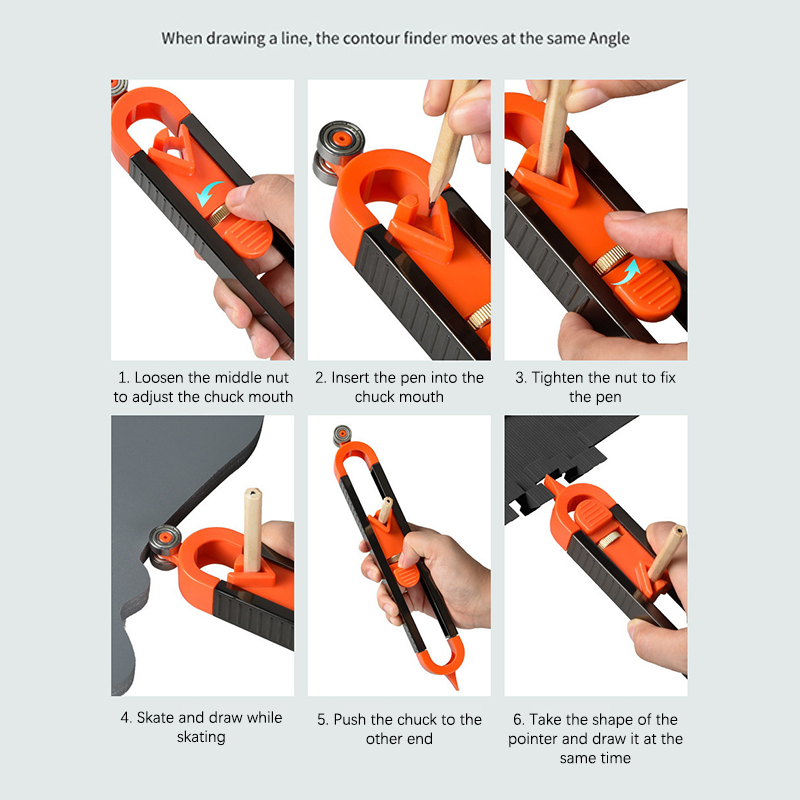 When drawing a line, the contour finder moves at the same Angle

1. Loosen the middle nut to adjust the chuck mouth

2. Insert the pen into the chuck mouth

3. Tighten the nut to fix the pen

4. Skate and draw while skating

5. Push the chuck to the other end

6. Take the shape of the pointer and draw it at the same time