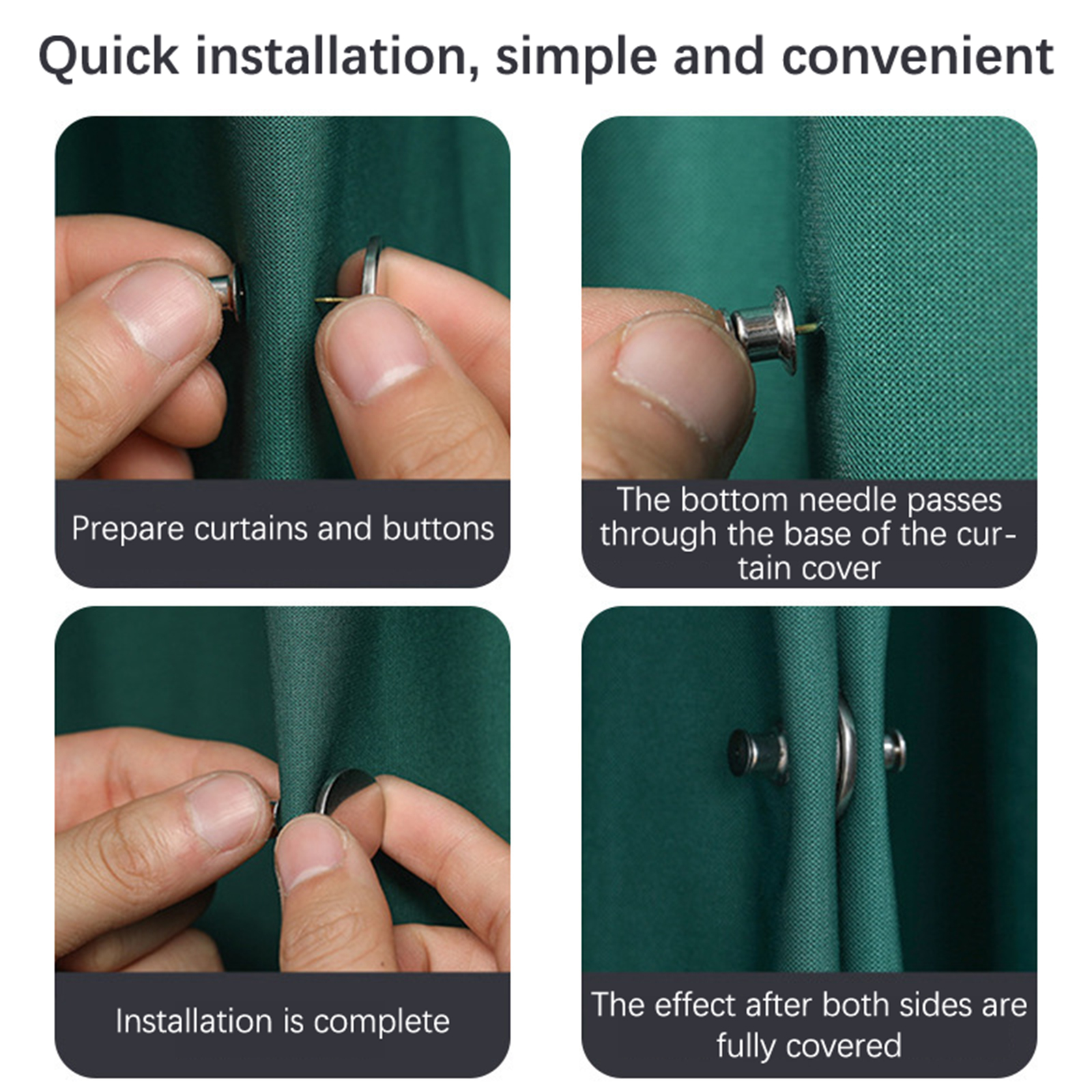 Quick installation, simple and convenient

Prepare curtains and buttons

The bottom needle passes through the base of the curtain cover

Installation is complete

The effect after both sides are fully covered