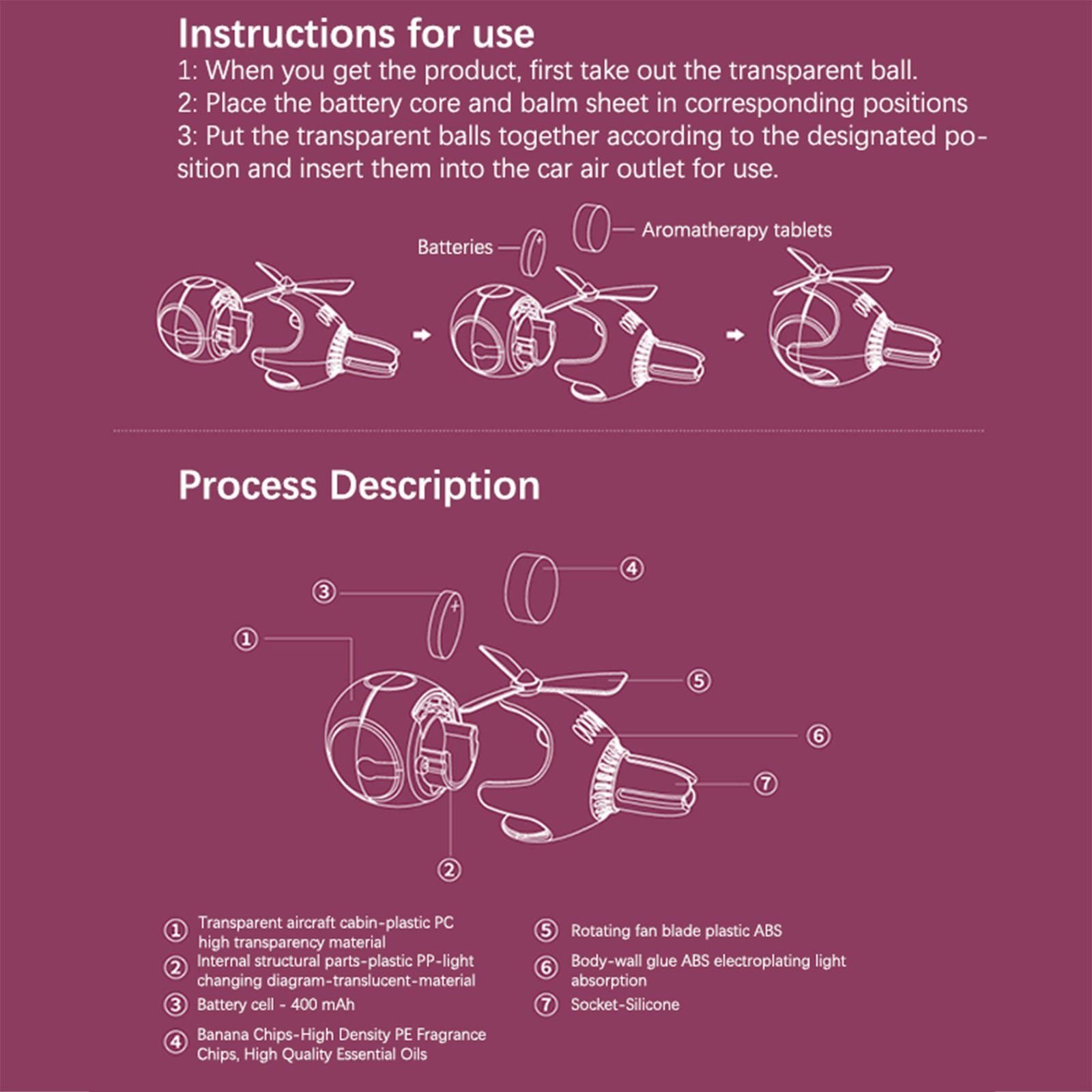 Instructions for use
1: When you get the product, first take out the transparent ball.
2: Place the battery core and balm sheet in corresponding positions
3: Put the transparent balls together according to the designated position and insert them into the car air outlet for use.

Batteries
Aromatherapy tablets

Process Description

③
④
①
⑤
⑥
⑦
②

① Transparent aircraft cabin-plastic PC high transparency material
② Internal structural parts-plastic PP-light changing diagram-translucent-material
③ Battery cell - 400 mAh
④ Banana Chips-High Density PE Fragrance Chips, High Quality Essential Oils

⑤ Rotating fan blade plastic ABS
⑥ Body-wall glue ABS electroplating light absorption
⑦ Socket-Silicone