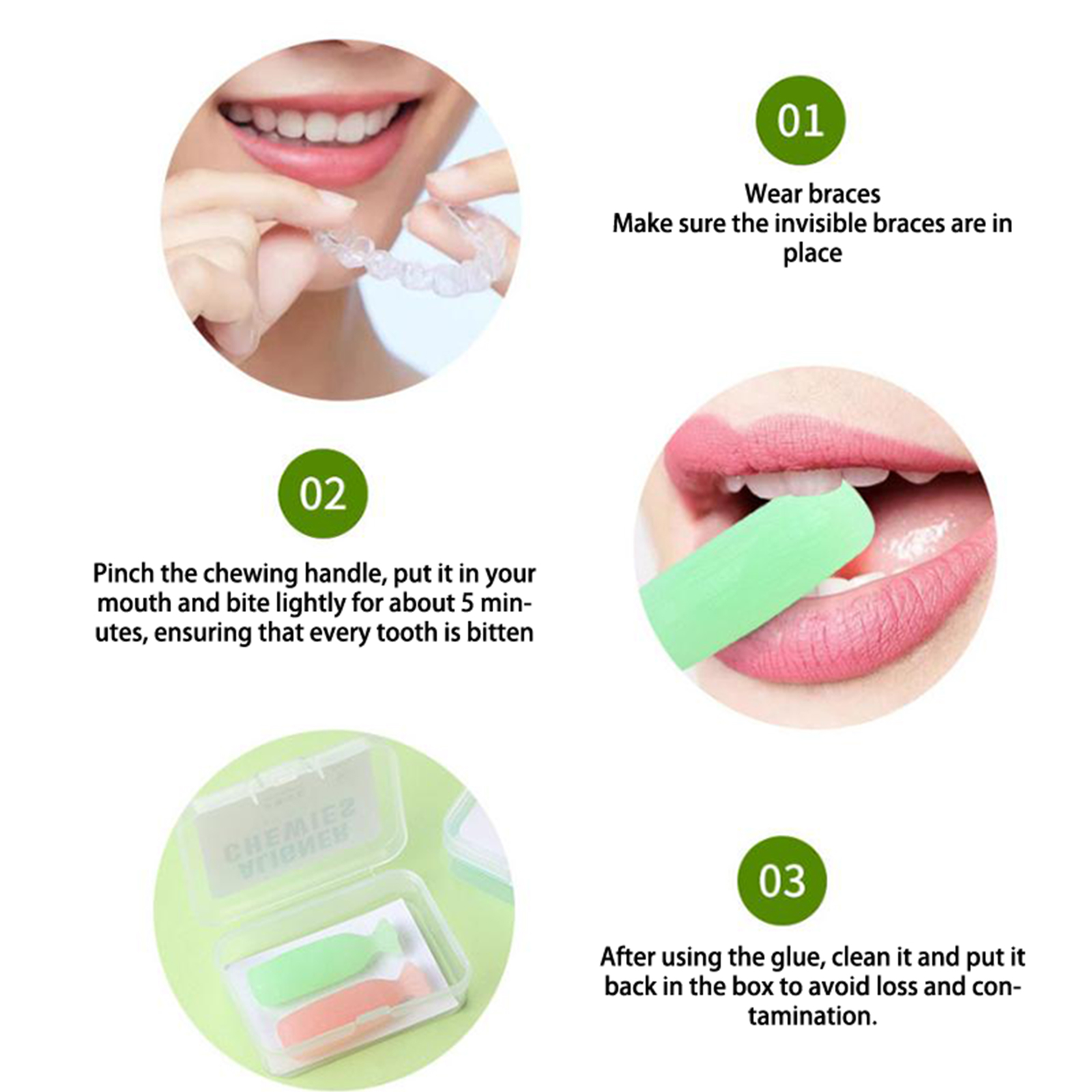 01

Wear braces
Make sure the invisible braces are in place

02

Pinch the chewing handle, put it in your mouth and bite lightly for about 5 minutes, ensuring that every tooth is bitten

ALIGNER CHEWIES

03

After using the glue, clean it and put it back in the box to avoid loss and contamination.