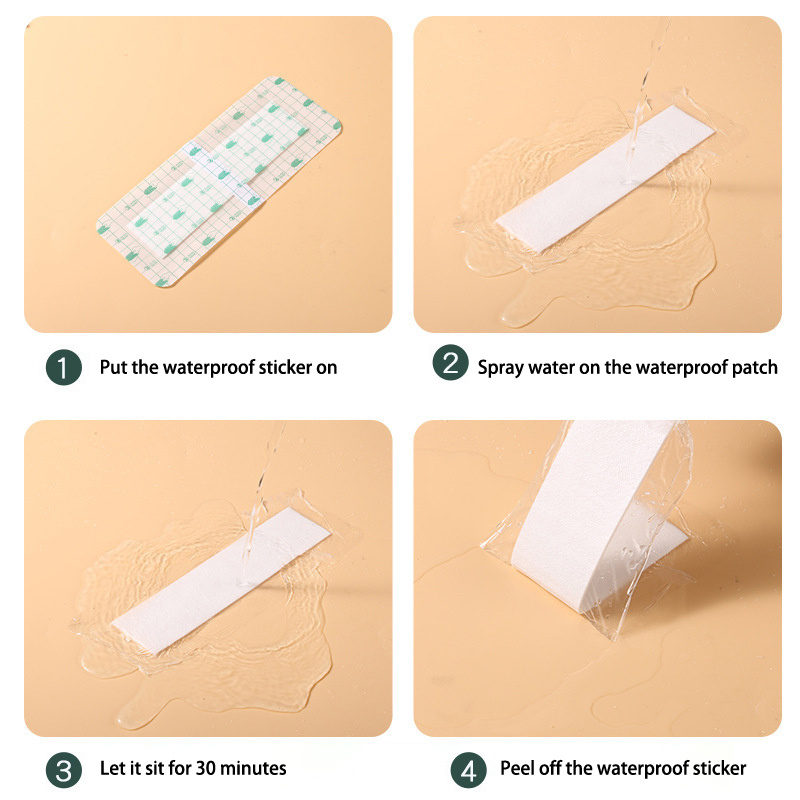 1 Put the waterproof sticker on

2 Spray water on the waterproof patch

3 Let it sit for 30 minutes

4 Peel off the waterproof sticker