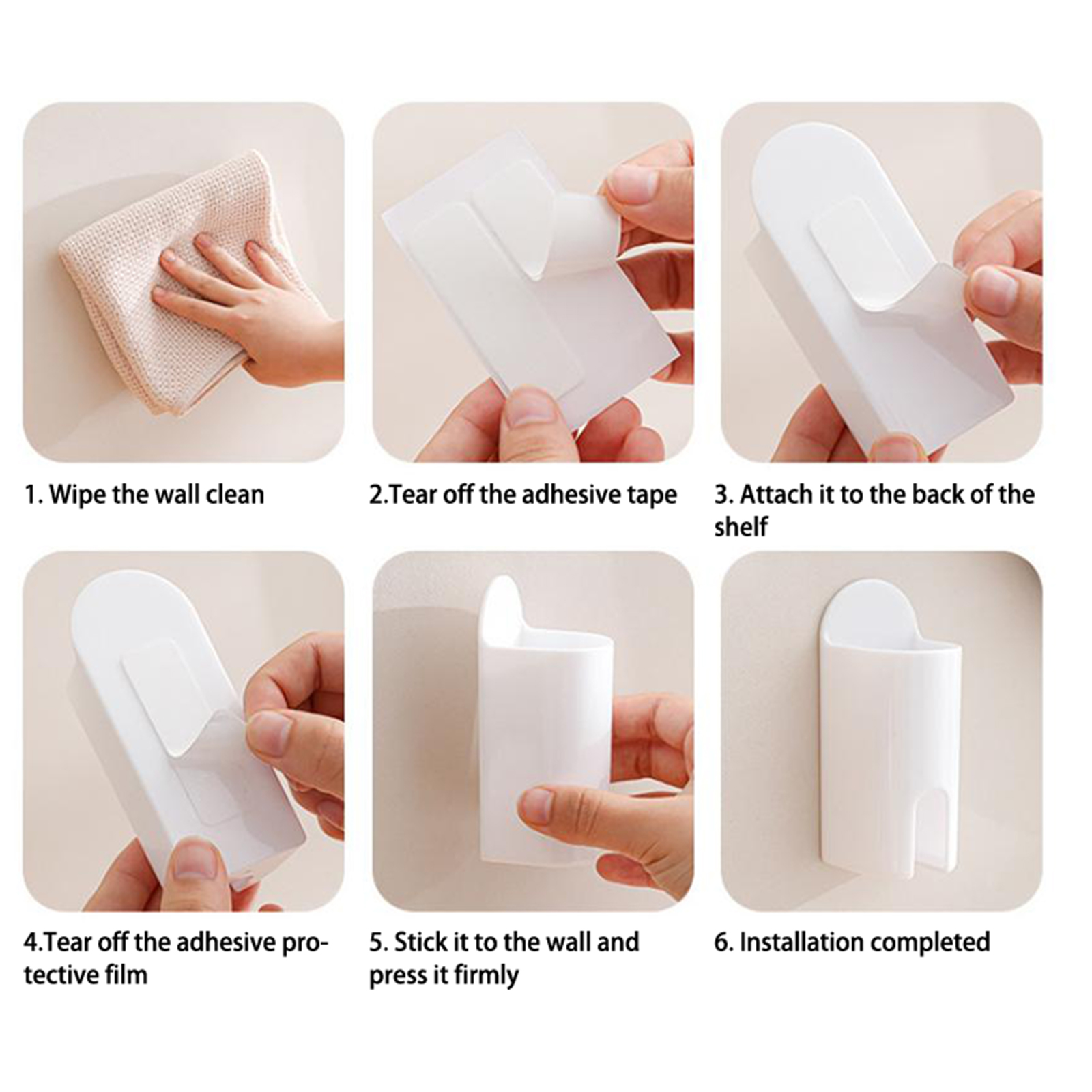 1. Wipe the wall clean

2.Tear off the adhesive tape

3. Attach it to the back of the shelf

4.Tear off the adhesive protective film

5. Stick it to the wall and press it firmly

6. Installation completed