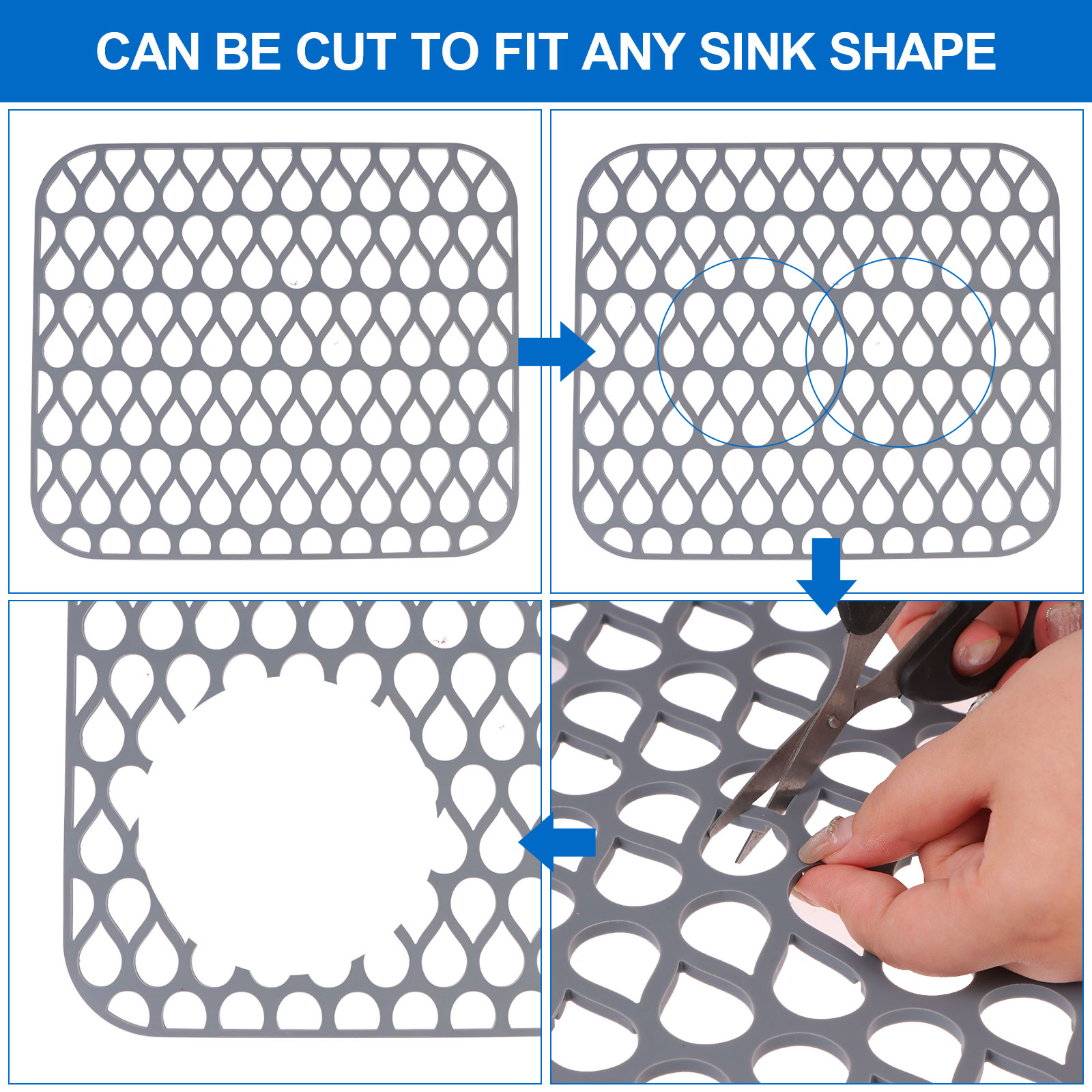 CAN BE CUT TO FIT ANY SINK SHAPE