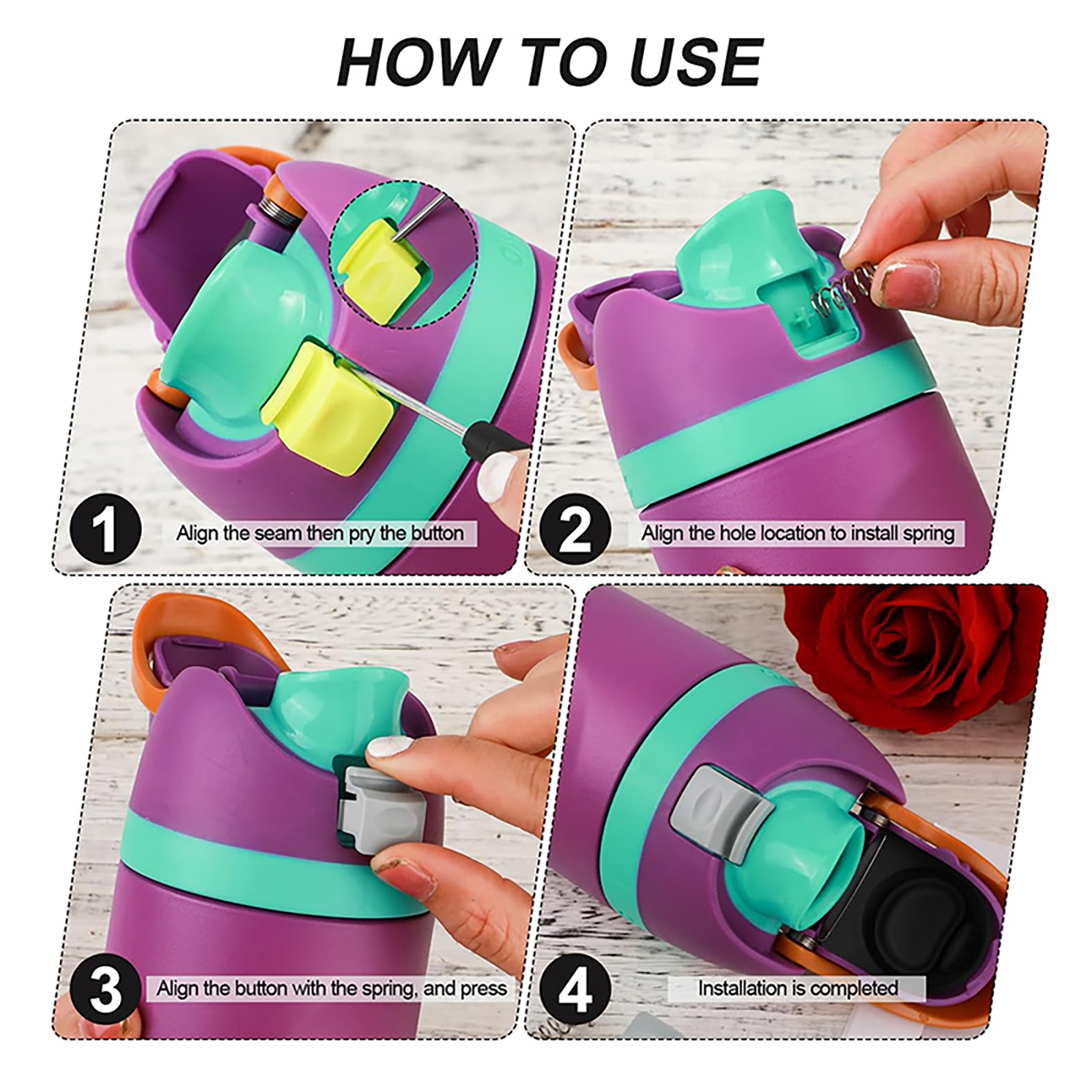 HOW TO USE

1 Align the seam then pry the button

2 Align the hole location to install spring

3 Align the button with the spring, and press

4 Installation is completed