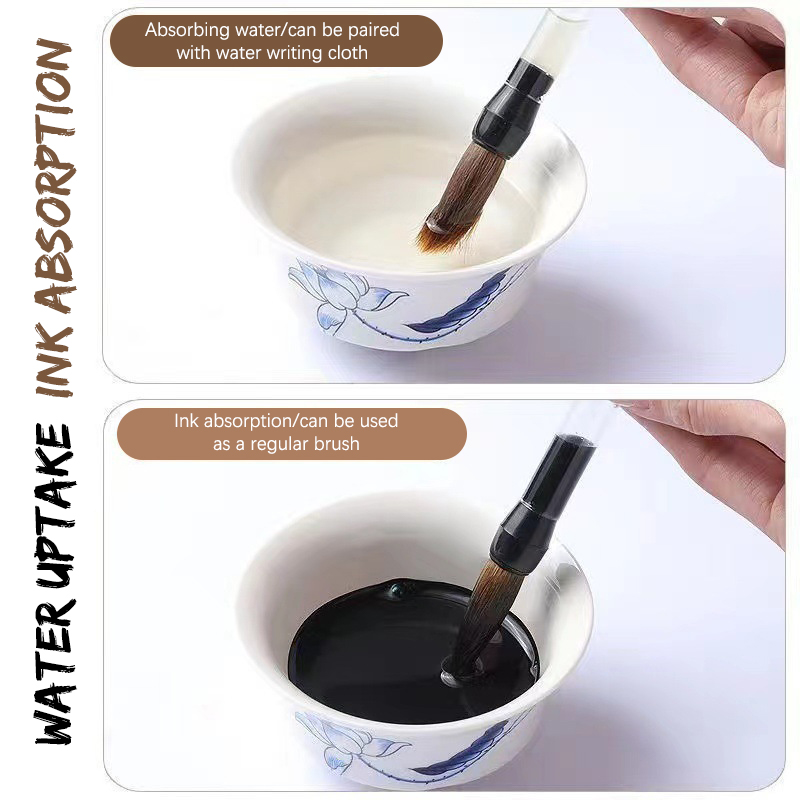 WATER UPTAKE INK ABSORPTION

Absorbing water/can be paired with water writing cloth

Ink absorption/can be used as a regular brush