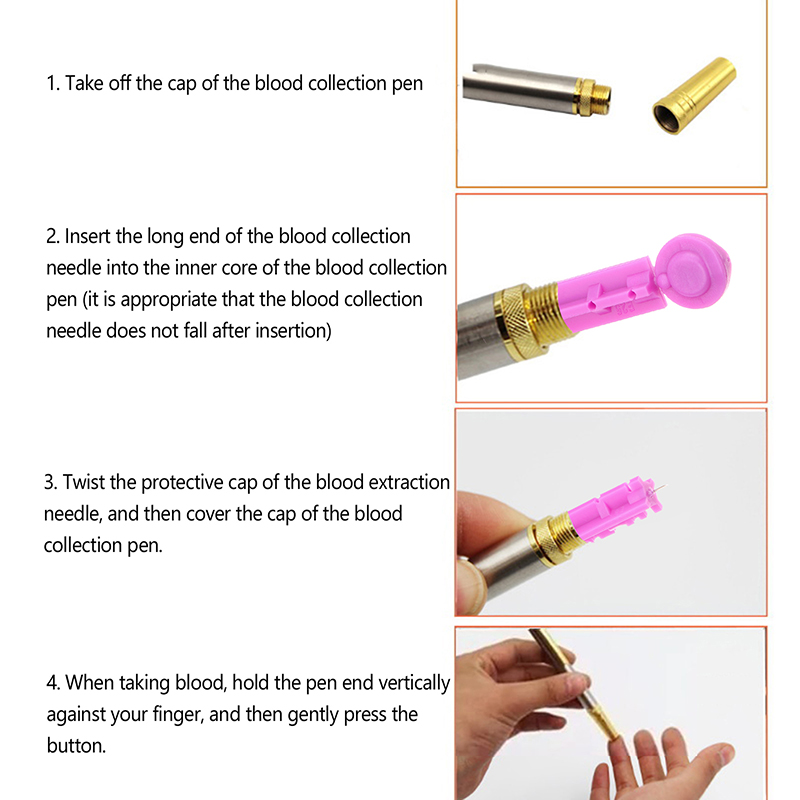 1. Take off the cap of the blood collection pen

2. Insert the long end of the blood collection needle into the inner core of the blood collection pen (it is appropriate that the blood collection needle does not fall after insertion)

3. Twist the protective cap of the blood extraction needle, and then cover the cap of the blood collection pen.

4. When taking blood, hold the pen end vertically against your finger, and then gently press the button.