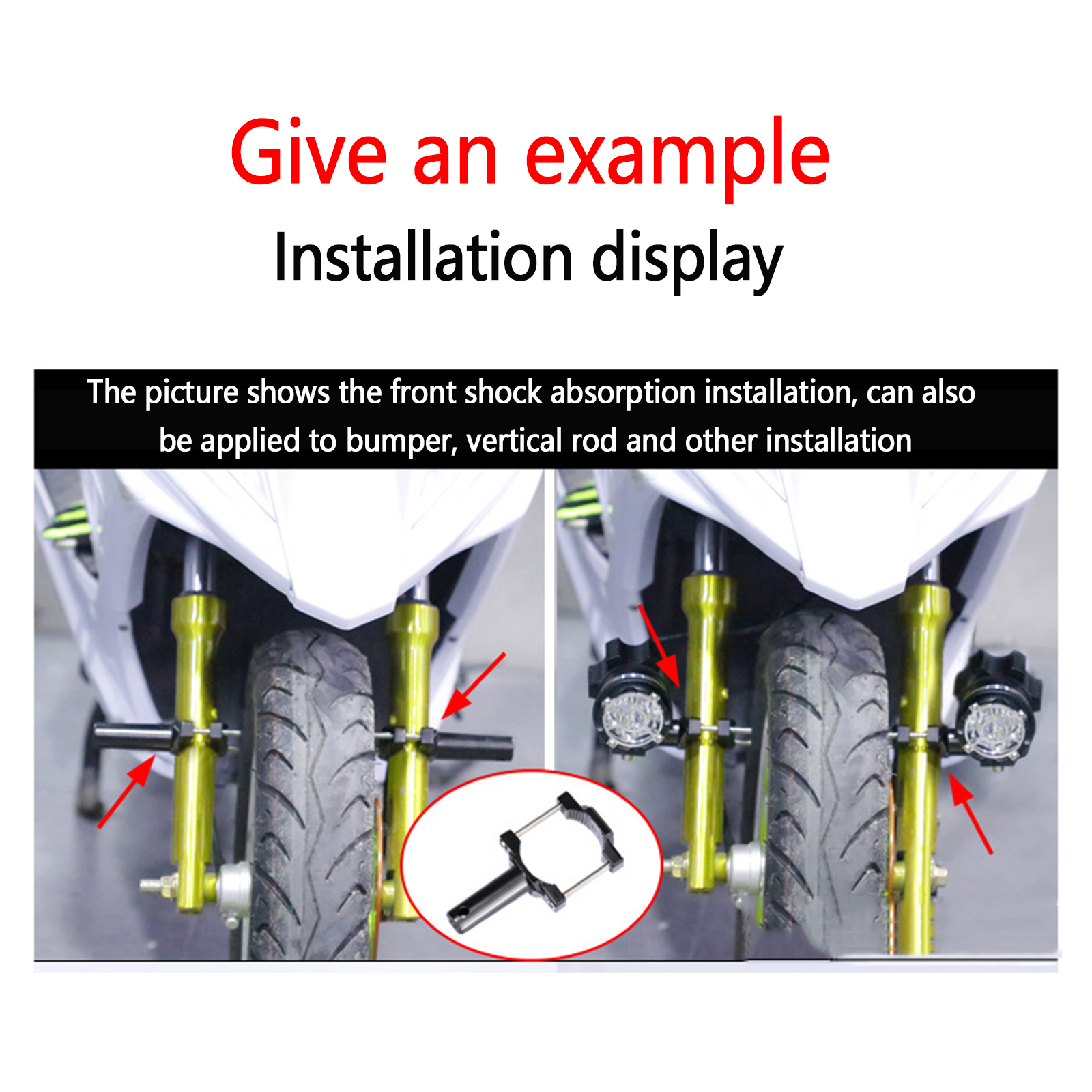 Give an example
Installation display

The picture shows the front shock absorption installation, can also be applied to bumper, vertical rod and other installation