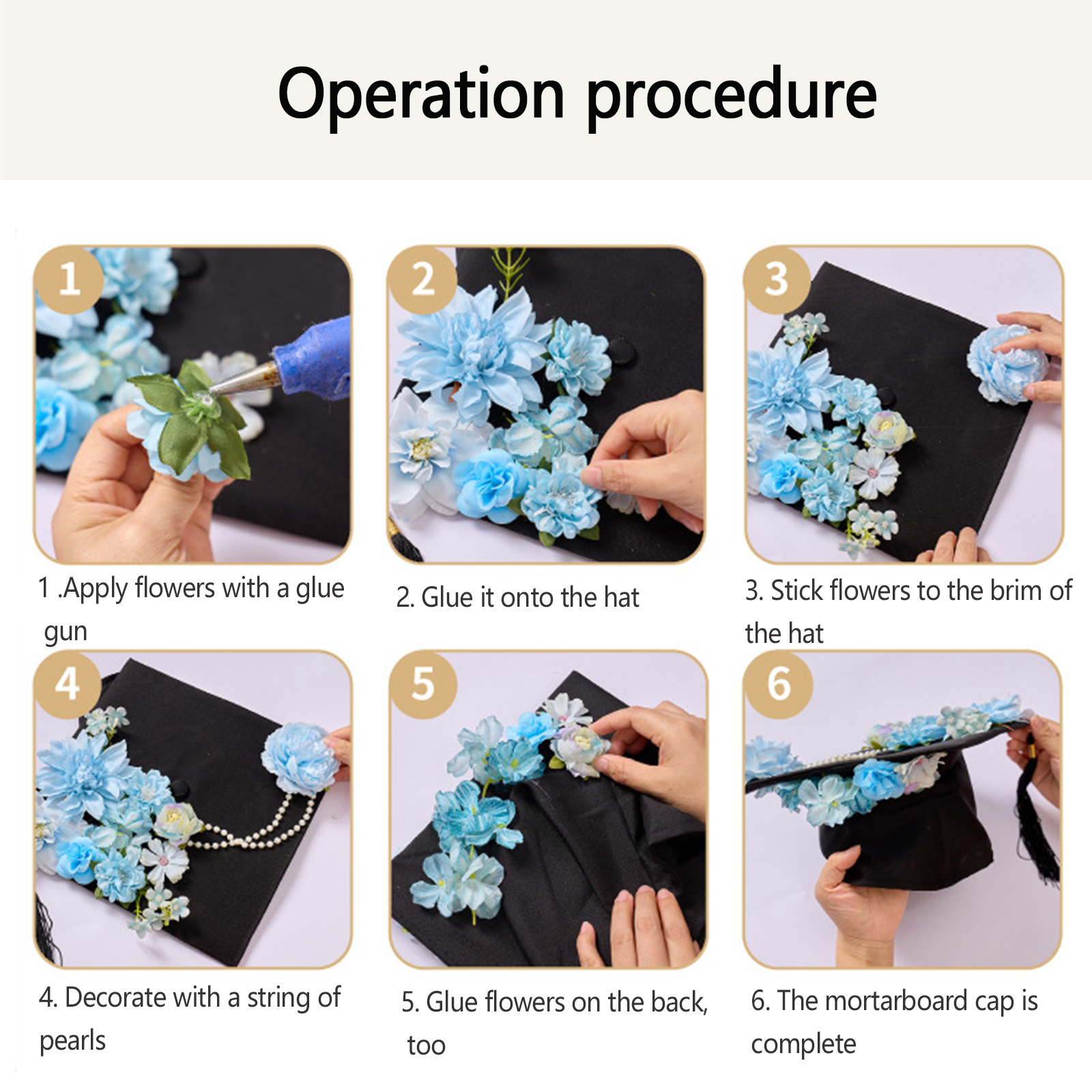 Operation procedure

1

1 .Apply flowers with a glue gun

2

2. Glue it onto the hat

3

3. Stick flowers to the brim of the hat

4

4. Decorate with a string of pearls

5

5. Glue flowers on the back, too

6

6. The mortarboard cap is complete