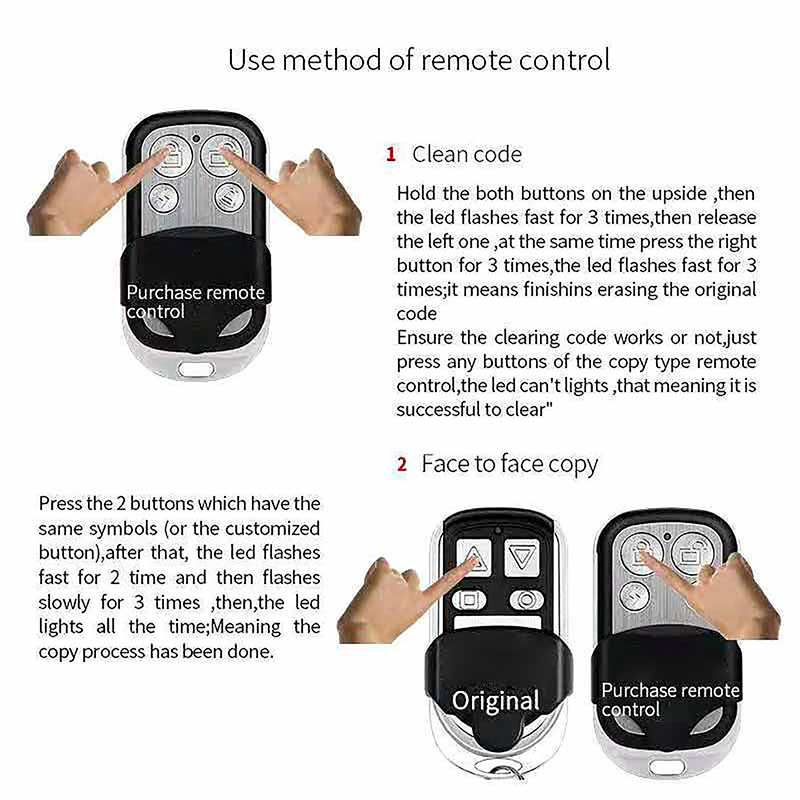 Use method of remote control

Purchase remote control

1 Clean code

Hold the both buttons on the upside ,then the led flashes fast for 3 times,then release the left one ,at the same time press the right button for 3 times,the led flashes fast for 3 times;it means finishins erasing the original code
Ensure the clearing code works or not,just press any buttons of the copy type remote control,the led can't lights ,that meaning it is successful to clear"

2 Face to face copy

Press the 2 buttons which have the same symbols (or the customized button),after that, the led flashes fast for 2 time and then flashes slowly for 3 times ,then,the led lights all the time;Meaning the copy process has been done.

Original

Purchase remote control