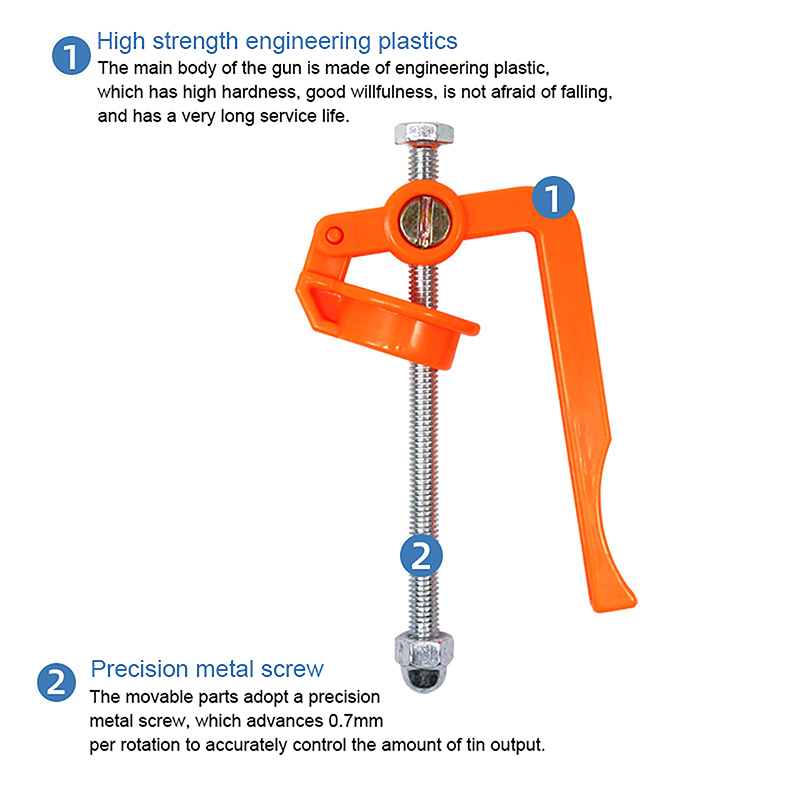 1 High strength engineering plastics
The main body of the gun is made of engineering plastic, which has high hardness, good willfulness, is not afraid of falling, and has a very long service life.

1

2

2 Precision metal screw
The movable parts adopt a precision metal screw, which advances 0.7mm per rotation to accurately control the amount of tin output.