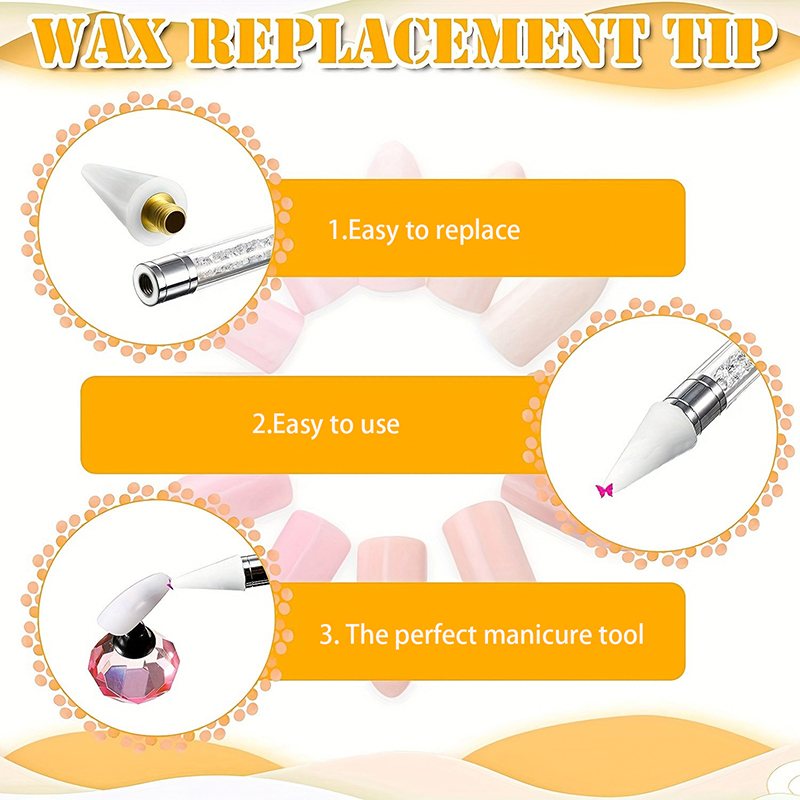 WAX REPLACEMENT TIP

1.Easy to replace

2.Easy to use

3. The perfect manicure tool