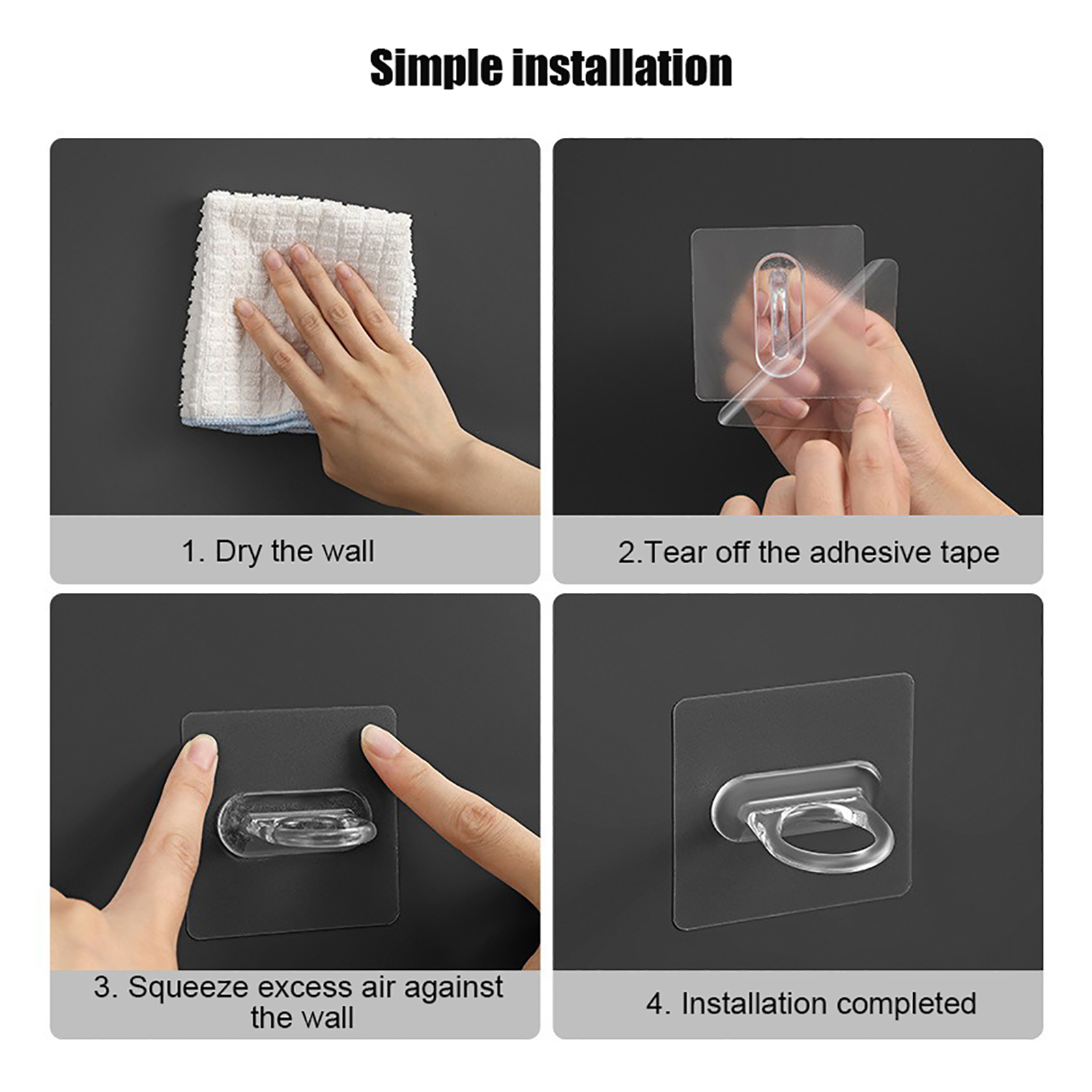 Simple installation

1. Dry the wall

2.Tear off the adhesive tape

3. Squeeze excess air against the wall

4. Installation completed