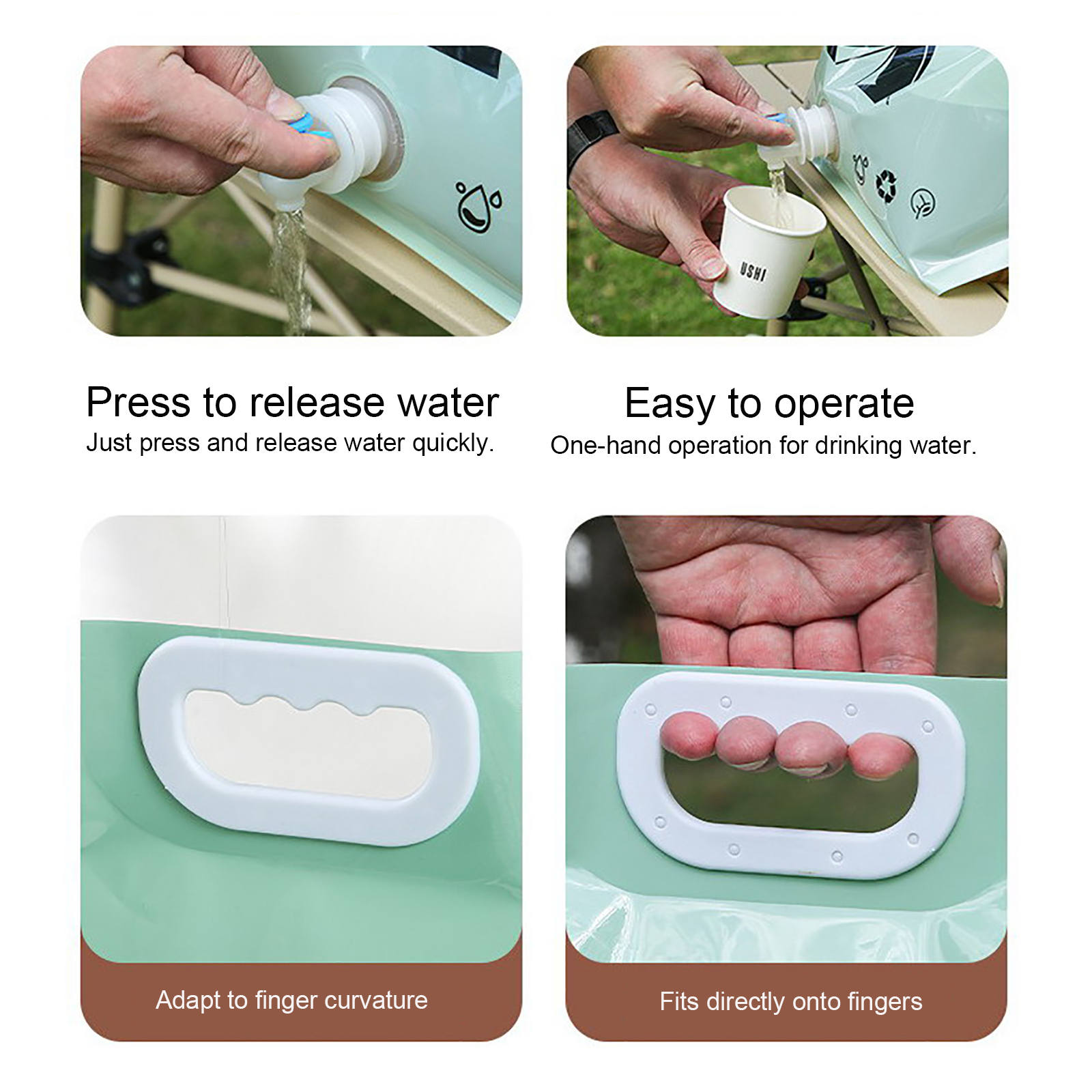 USHI

Press to release water
Just press and release water quickly.

Easy to operate
One-hand operation for drinking water.

Adapt to finger curvature

Fits directly onto fingers