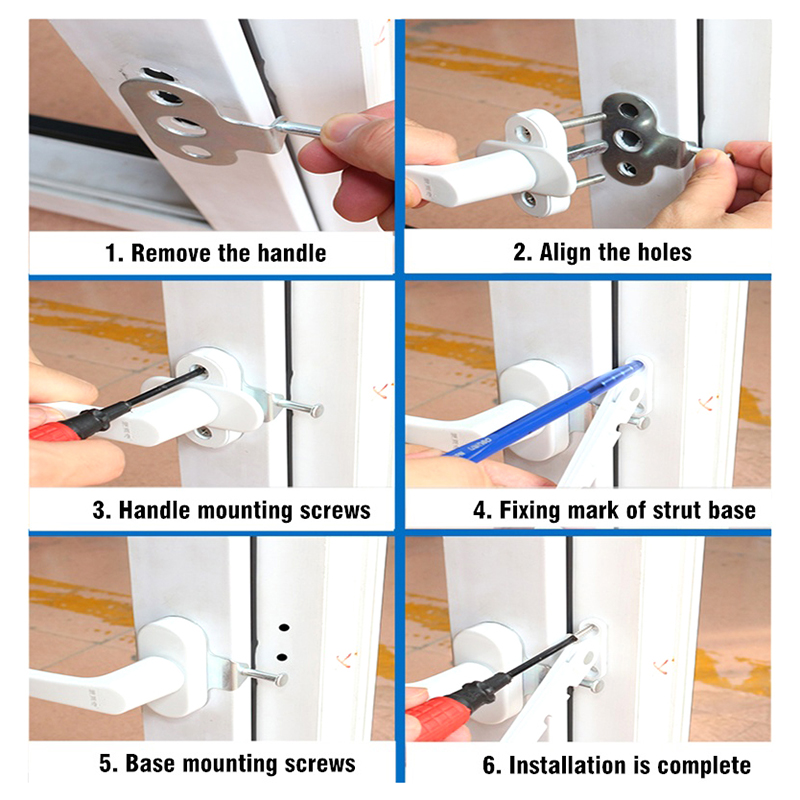 1. Remove the handle

2. Align the holes

3. Handle mounting screws

4. Fixing mark of strut base

5. Base mounting screws

6. Installation is complete