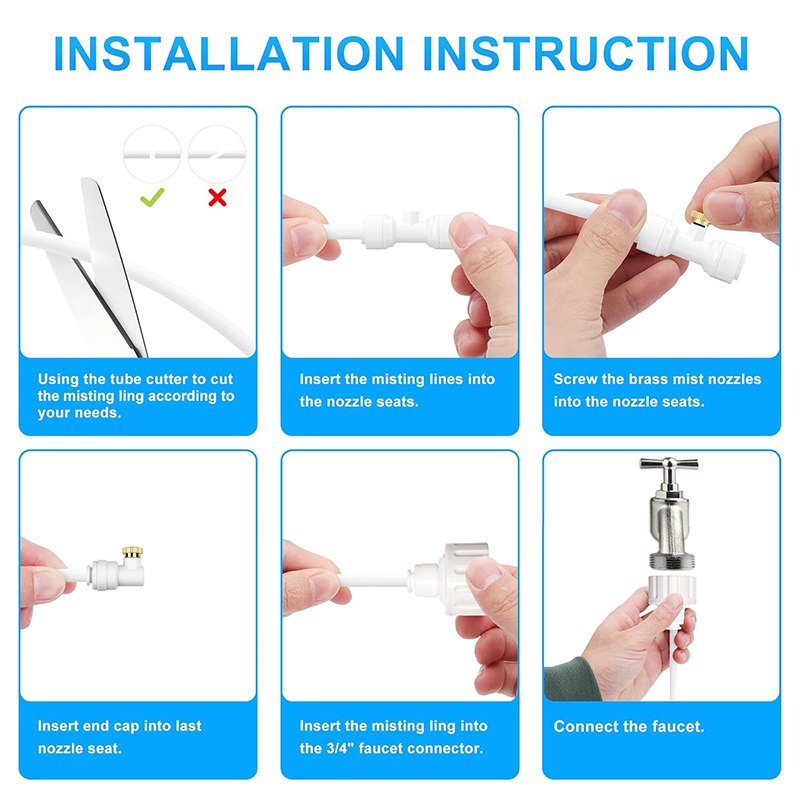 INSTALLATION INSTRUCTION

Using the tube cutter to cut the misting ling according to your needs.

Insert the misting lines into the nozzle seats.

Screw the brass mist nozzles into the nozzle seats.

Insert end cap into last nozzle seat.

Insert the misting ling into the 3/4" faucet connector.

Connect the faucet.