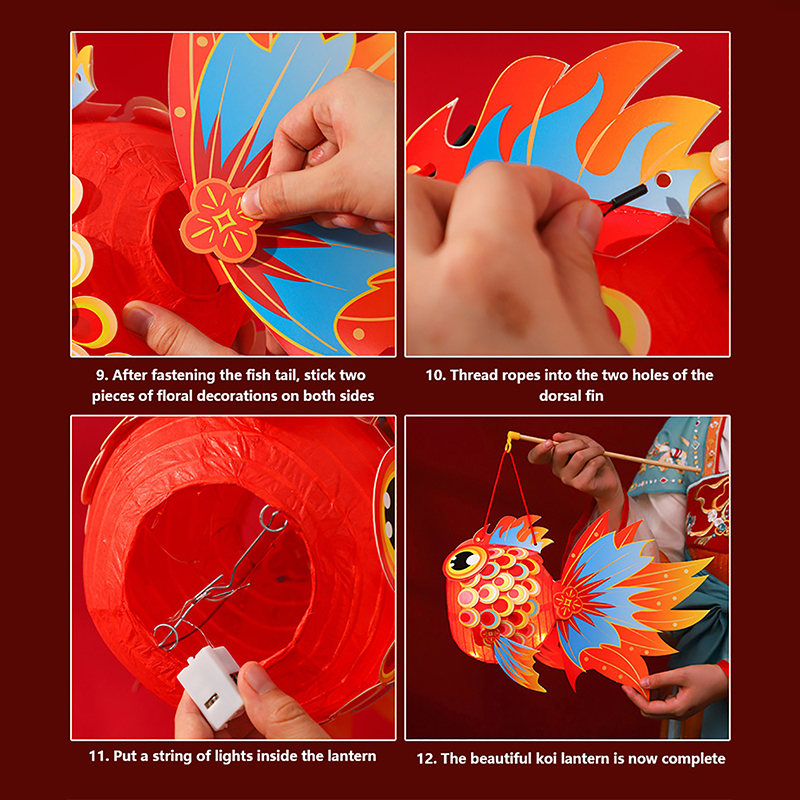 9. After fastening the fish tail, stick two pieces of floral decorations on both sides

10. Thread ropes into the two holes of the dorsal fin

11. Put a string of lights inside the lantern

12. The beautiful koi lantern is now complete