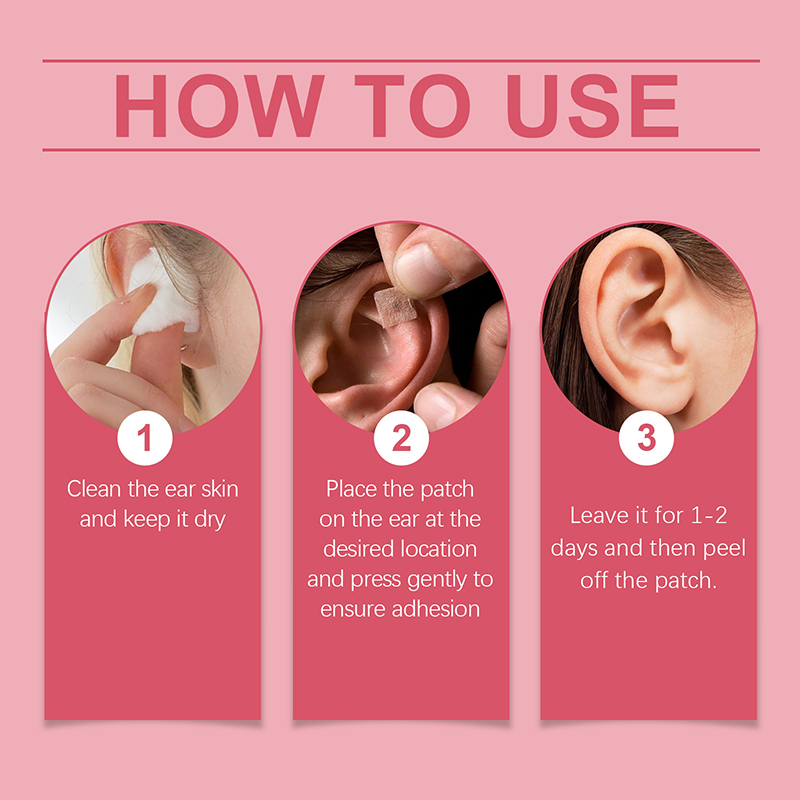 HOW TO USE

1
Clean the ear skin and keep it dry

2
Place the patch on the ear at the desired location and press gently to ensure adhesion

3
Leave it for 1-2 days and then peel off the patch.