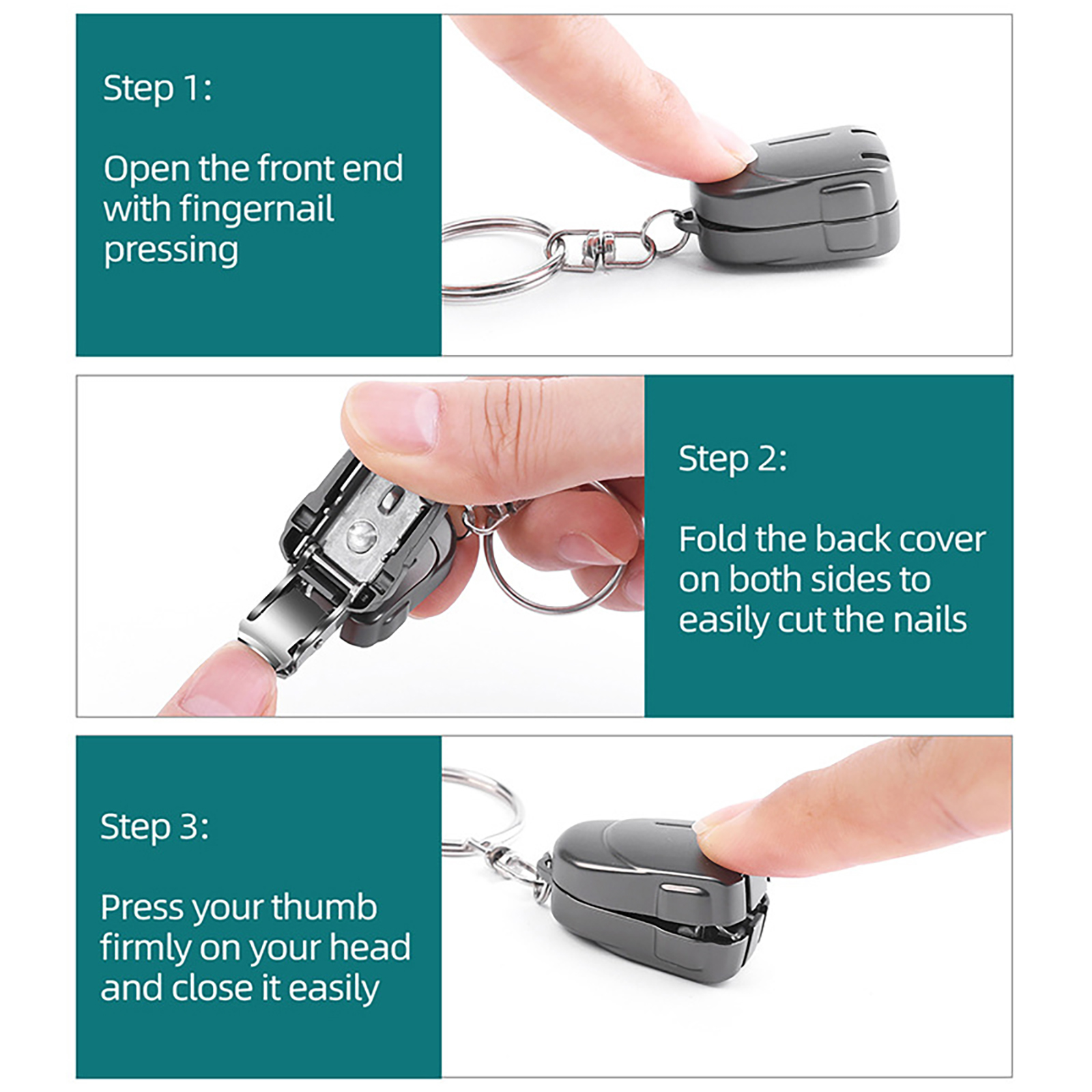 Step 1:

Open the front end with fingernail pressing

Step 2:

Fold the back cover on both sides to easily cut the nails

Step 3:

Press your thumb firmly on your head and close it easily