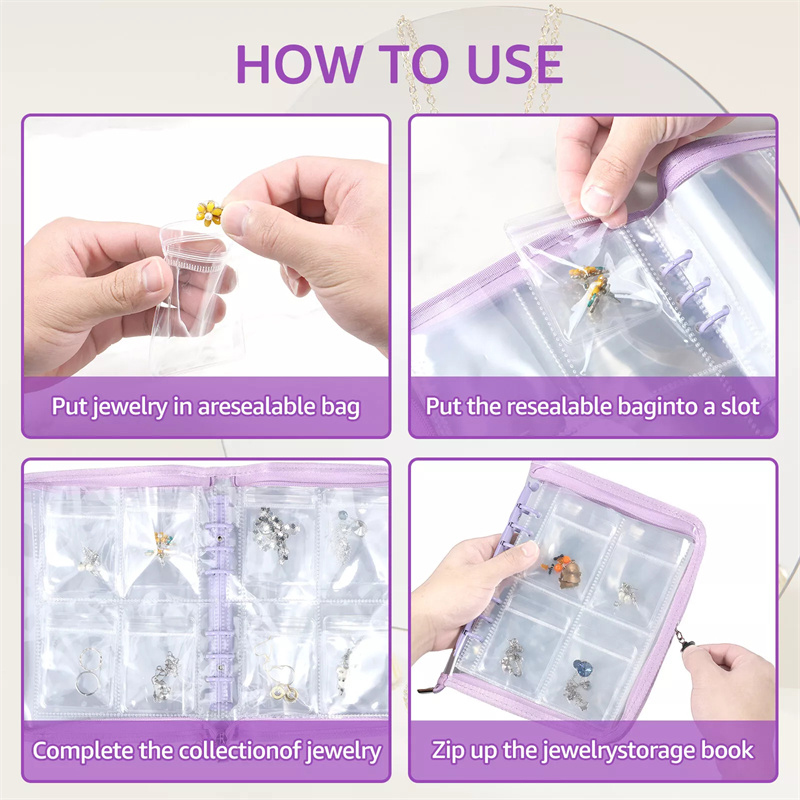 HOW TO USE

Put jewelry in aresealable bag

Put the resealable baginto a slot

Complete the collectionof jewelry

Zip up the jewelrystorage book