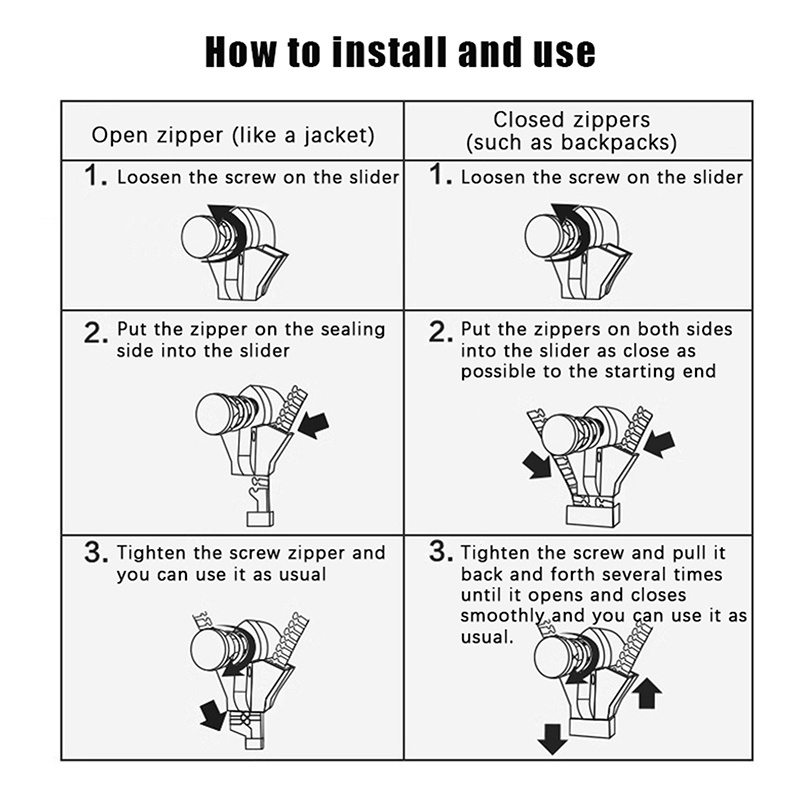 How to install and use

| Open zipper (like a jacket) | Closed zippers (such as backpacks) |
|---|---|
| 1. Loosen the screw on the slider | 1. Loosen the screw on the slider |
| 2. Put the zipper on the sealing side into the slider | 2. Put the zippers on both sides into the slider as close as possible to the starting end |
| 3. Tighten the screw zipper and you can use it as usual | 3. Tighten the screw and pull it back and forth several times until it opens and closes smoothly and you can use it as usual. |